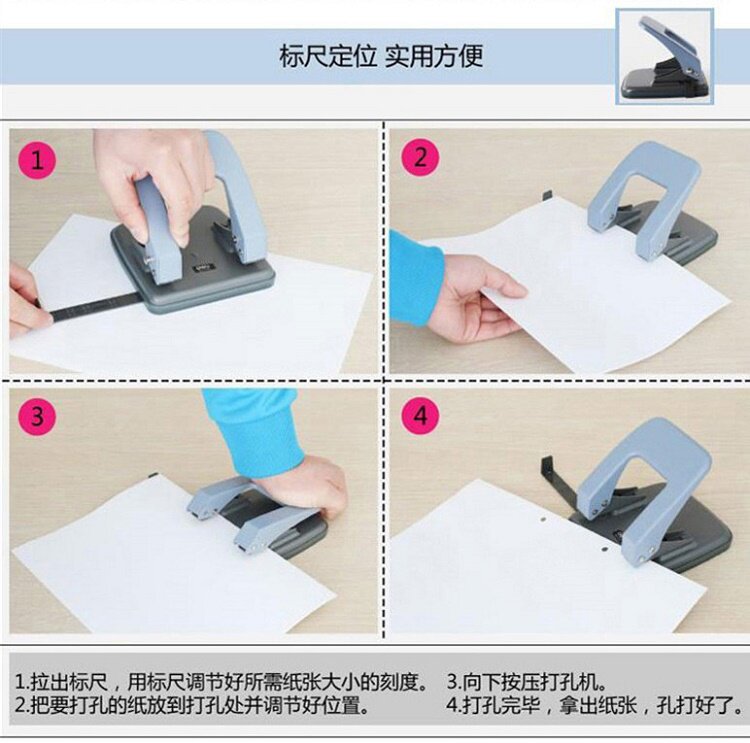 标尺定位 实用方便

1

2

3

4

1.拉出标尺，用标尺调节好所需纸张大小的刻度。

2.把要打孔的纸放到打孔处并调节好位置。

3.向下按压打孔机。

4.打孔完毕，拿出纸张，孔打好了。