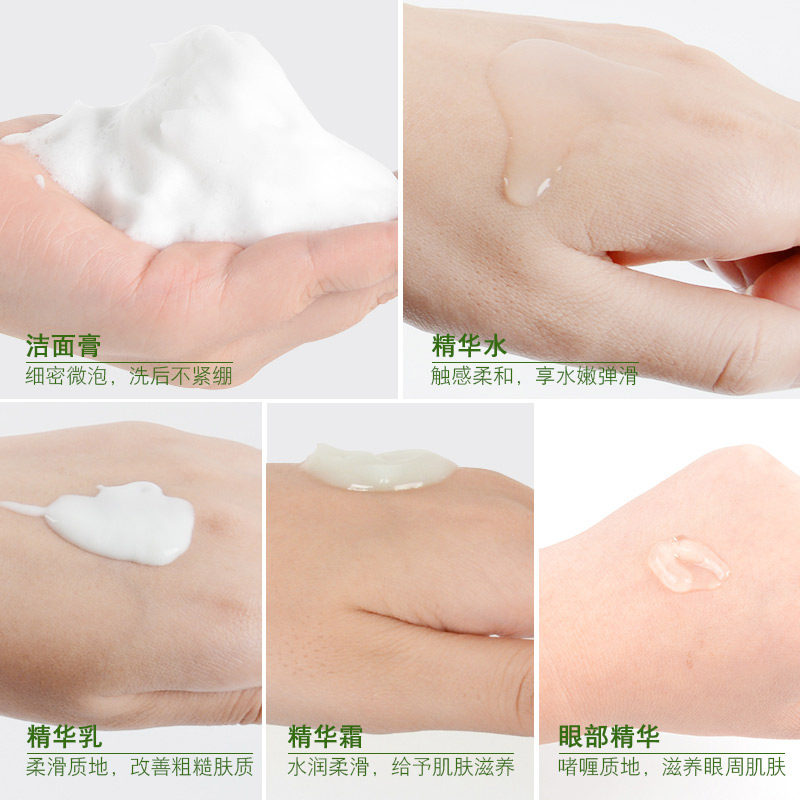 洁面膏
细密微泡，洗后不紧绷

精华水
触感柔和，享水嫩弹滑

精华乳
柔滑质地，改善粗糙肤质

精华霜
水润柔滑，给予肌肤滋养

眼部精华
啫喱质地，滋养眼周肌肤