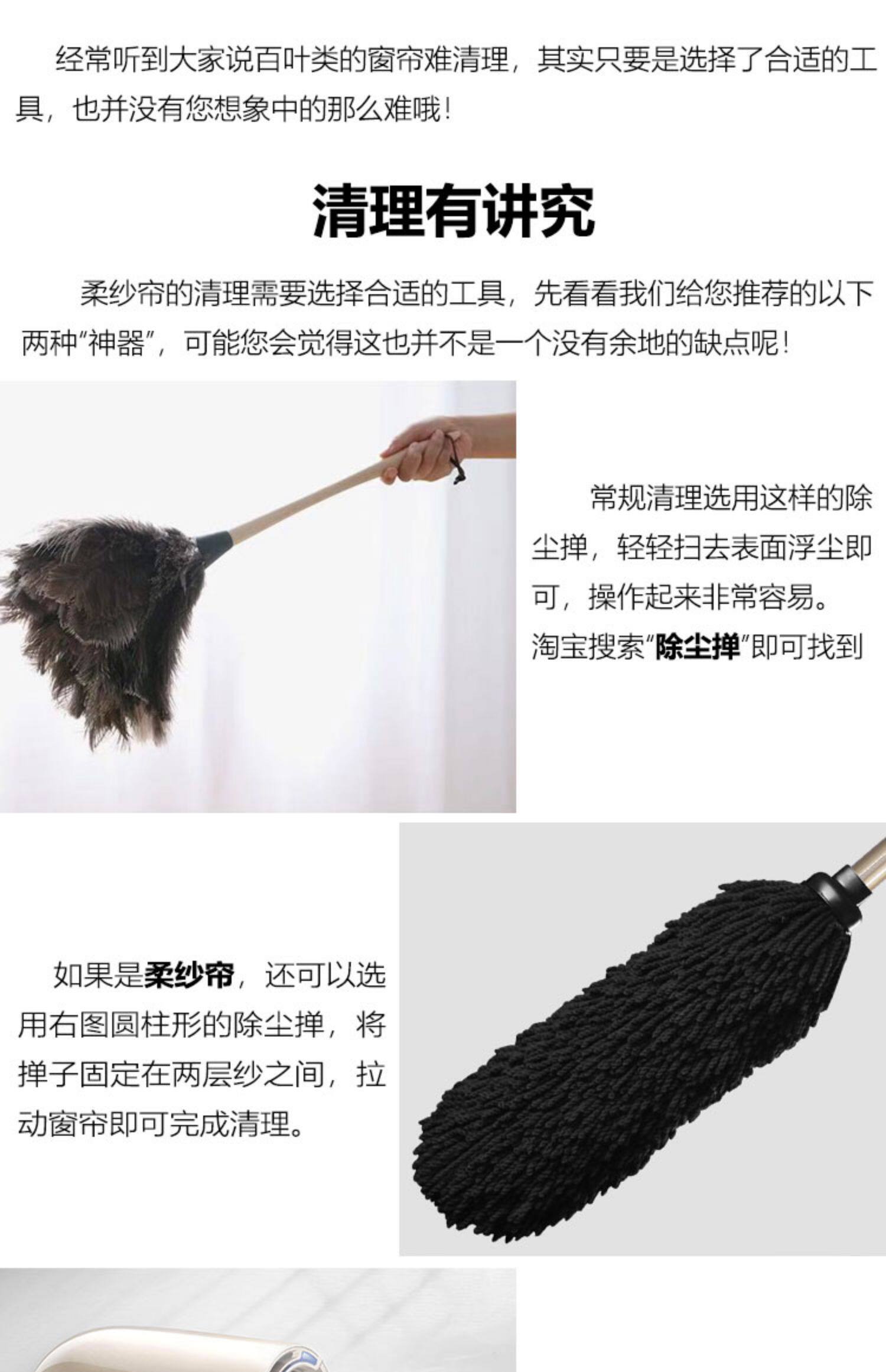 经常听到大家说百叶类的窗帘难清理，其实只要是选择了合适的工具，也并没有您想象中的那么难哦！

清理有讲究

柔纱帘的清理需要选择合适的工具，先看看我们给您推荐的以下两种“神器”，可能您会觉得这也并不是一个没有余地的缺点呢！

常规清理选用这样的除尘掸，轻轻扫去表面浮尘即可，操作起来非常容易。淘宝搜索“除尘掸”即可找到

如果是柔纱帘，还可以选用右图圆柱形的除尘掸，将掸子固定在两层纱之间，拉动窗帘即可完成清理。