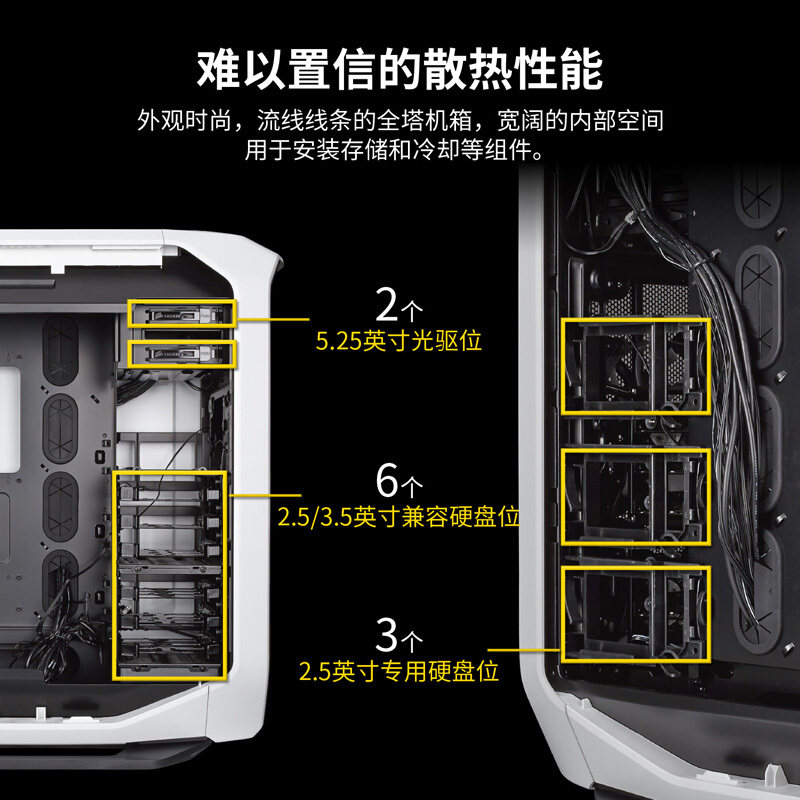 难以置信的散热性能

外观时尚，流线线条的全塔机箱，宽阔的内部空间用于安装存储和冷却等组件。

2个
5.25英寸光驱位

6个
2.5/3.5英寸兼容硬盘位

3个
2.5英寸专用硬盘位