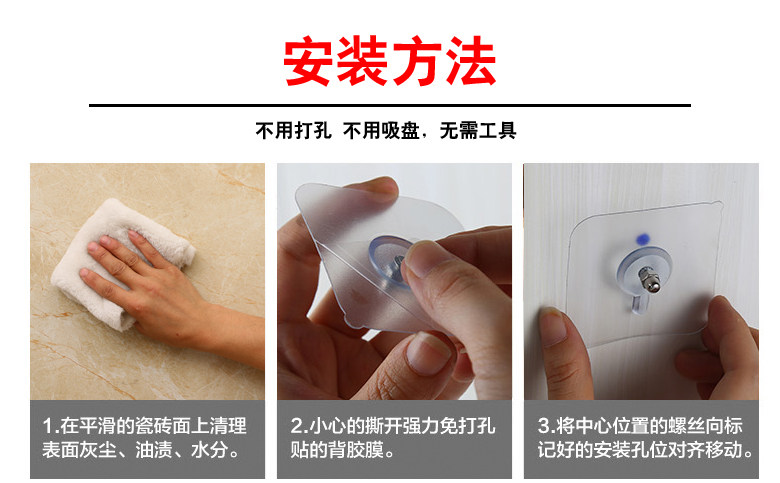 安装方法

不用打孔 不用吸盘，无需工具

1.在平滑的瓷砖面上清理表面灰尘、油渍、水分。

2.小心的撕开强力免打孔贴的背胶膜。

3.将中心位置的螺丝向标记好的安装孔位对齐移动。