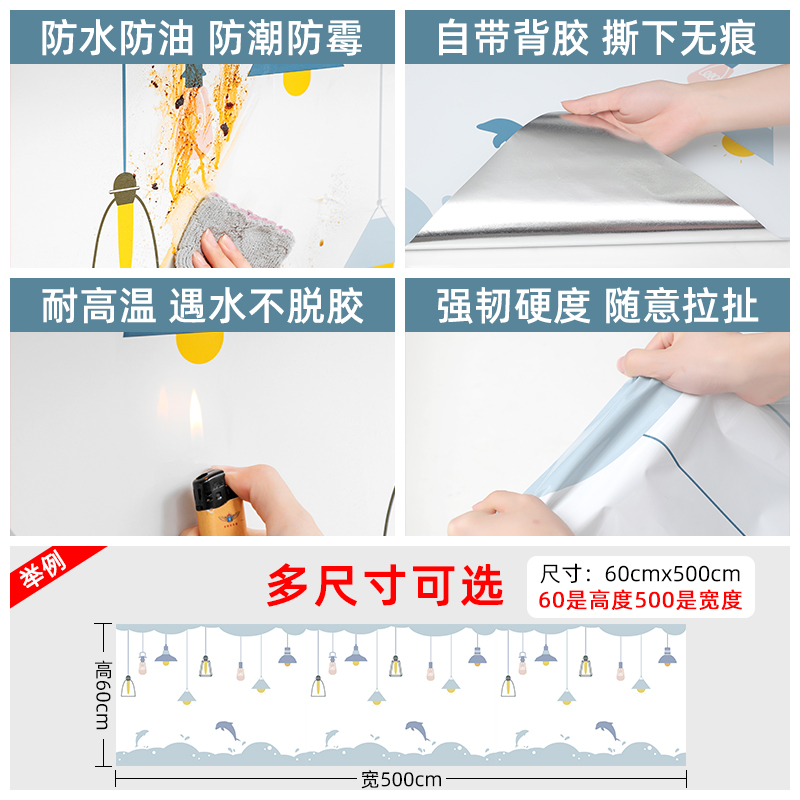 防水防油 防潮防霉

自带背胶 撕下无痕

耐高温 遇水不脱胶

强韧硬度 随意拉扯

举例

多尺寸可选

尺寸：60cmx500cm
60是高度500是宽度

高60cm

宽500cm