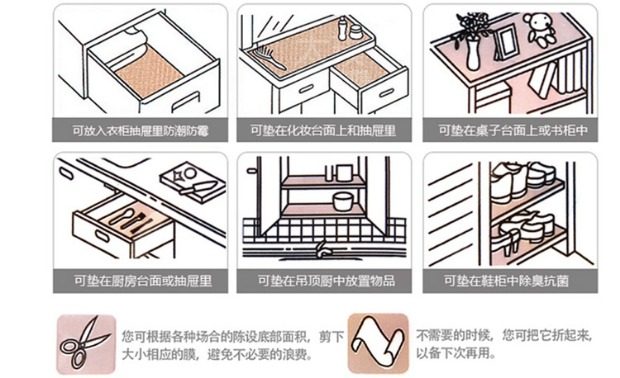 可放入衣柜抽屉里防潮防霉

可垫在化妆台面上和抽屉里

可垫在桌子台面上或书柜中

可垫在厨房台面或抽屉里

可垫在吊顶厨中放置物品

可垫在鞋柜中除臭抗菌

您可根据各种场合的陈设底部面积，剪下大小相应的膜，避免不必要的浪费。

不需要的时候，您可把它折起来，以备下次再用。