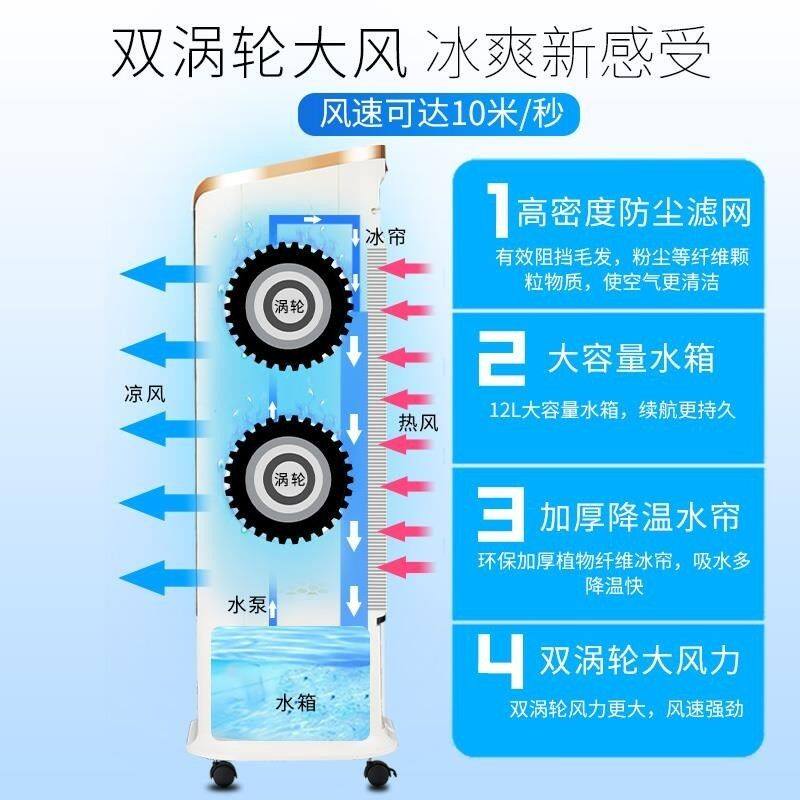 双涡轮大风 冰爽新感受

风速可达10米/秒

冰帘

涡轮

凉风

热风

涡轮

水泵

水箱

1 高密度防尘滤网

有效阻挡毛发，粉尘等纤维颗粒物质，使空气更清洁

2 大容量水箱

12L大容量水箱，续航更持久

3 加厚降温水帘

环保加厚植物纤维冰帘，吸水多降温快

4 双涡轮大风力

双涡轮风力更大，风速强劲