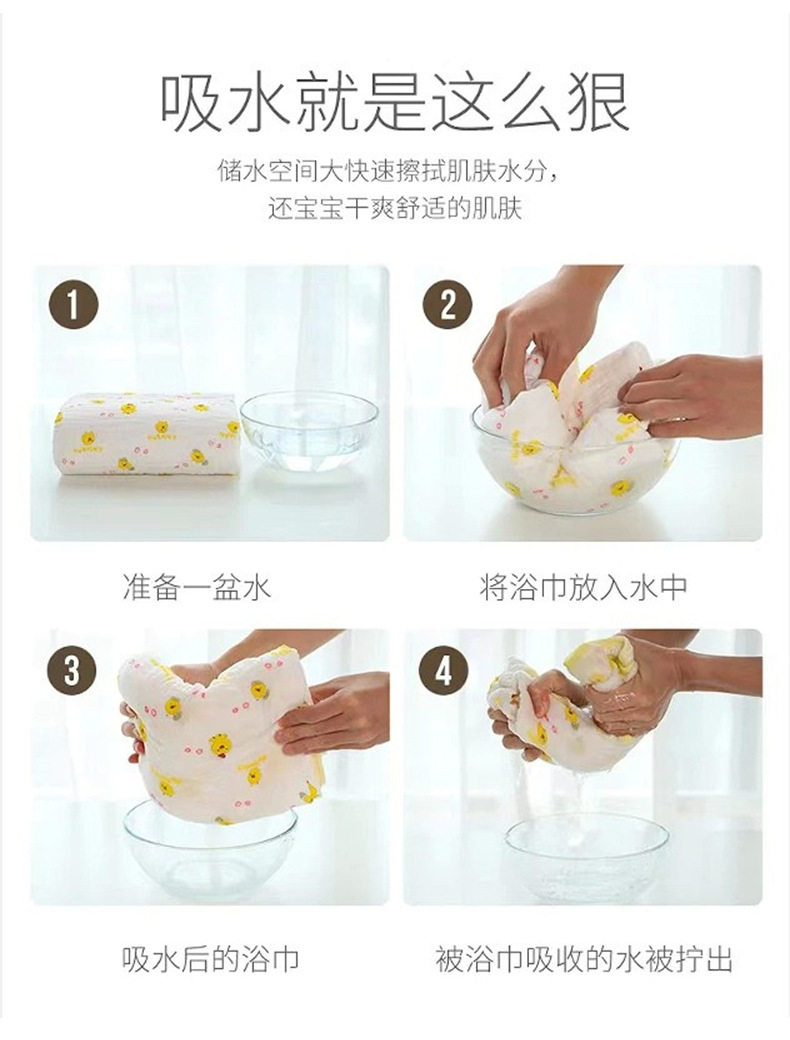 吸水就是这么狠

储水空间大快速擦拭肌肤水分，
还宝宝干爽舒适的肌肤

1

准备一盆水

2

将浴巾放入水中

3

吸水后的浴巾

4

被浴巾吸收的水被拧出