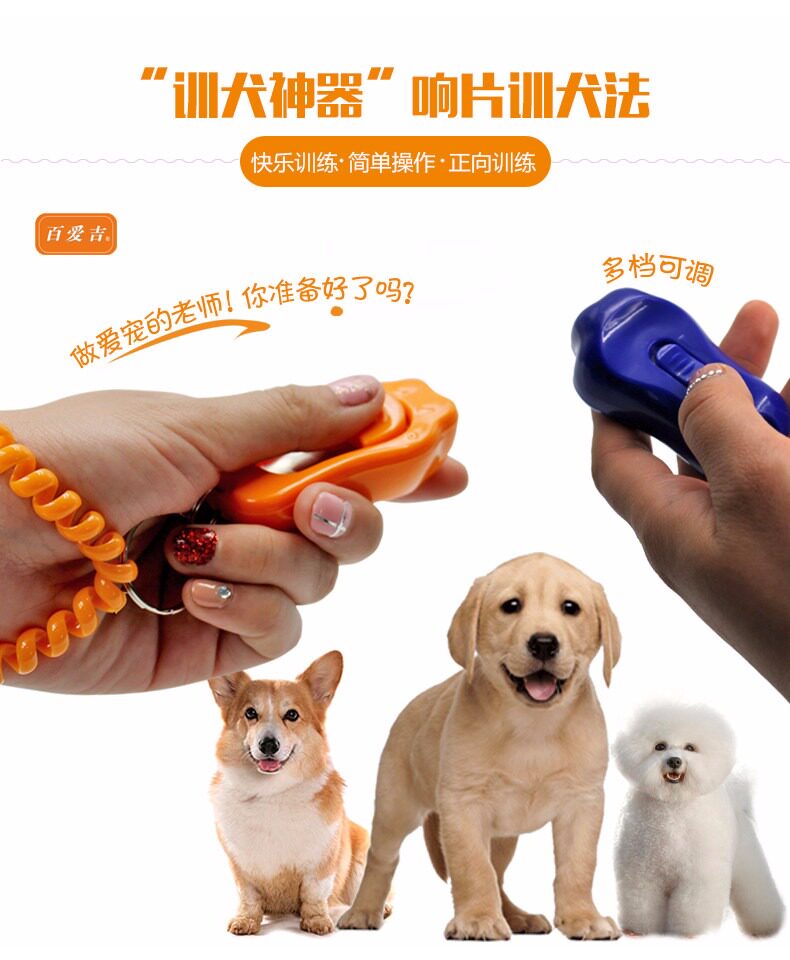 “训犬神器”响片训犬法

快乐训练·简单操作·正向训练

百爱吉

做爱宠的老师！你准备好了吗？

多档可调