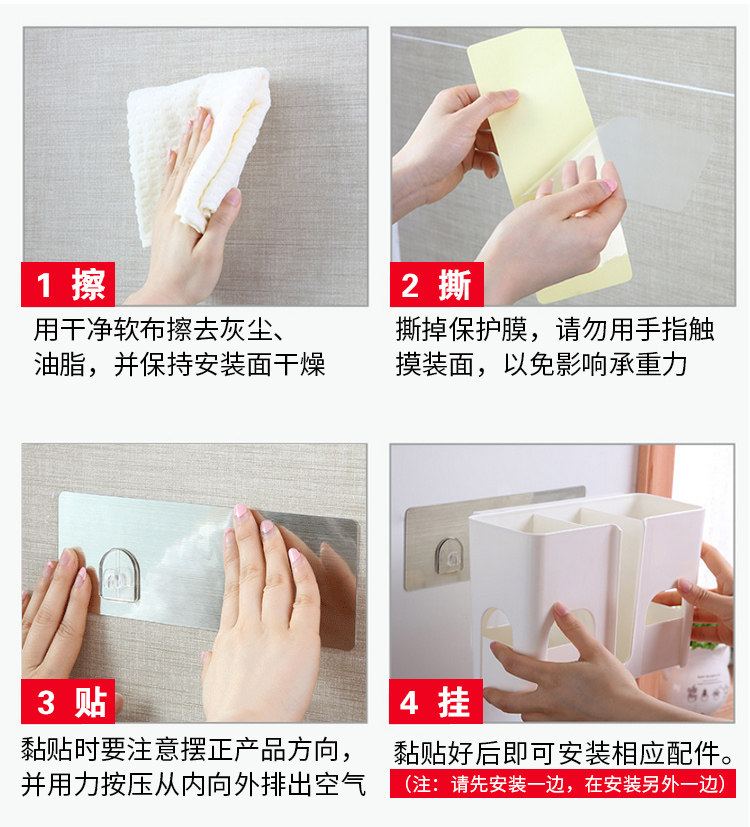 1 擦

用干净软布擦去灰尘、油脂，并保持安装面干燥

2 撕

撕掉保护膜，请勿用手指触摸装面，以免影响承重力

3 贴

黏贴时要注意摆正产品方向，并用力按压从内向外排出空气

4 挂

黏贴好后即可安装相应配件。

（注：请先安装一边，在安装另外一边）