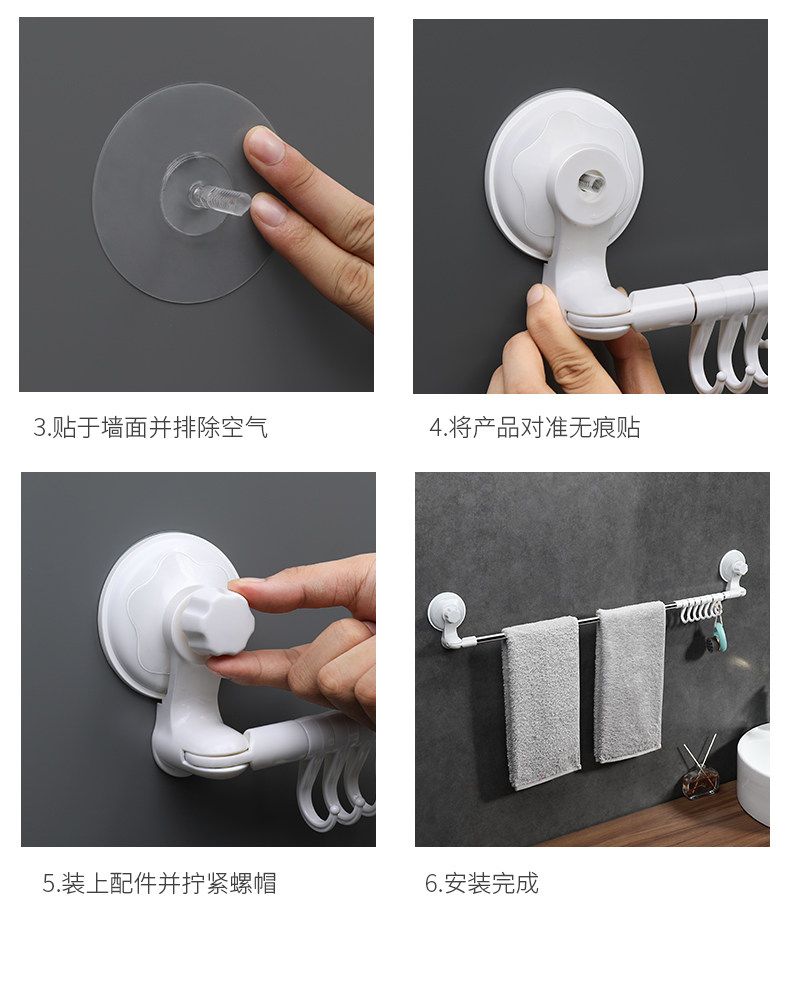 3.贴于墙面并排除空气

4.将产品对准无痕贴

5.装上配件并拧紧螺帽

6.安装完成