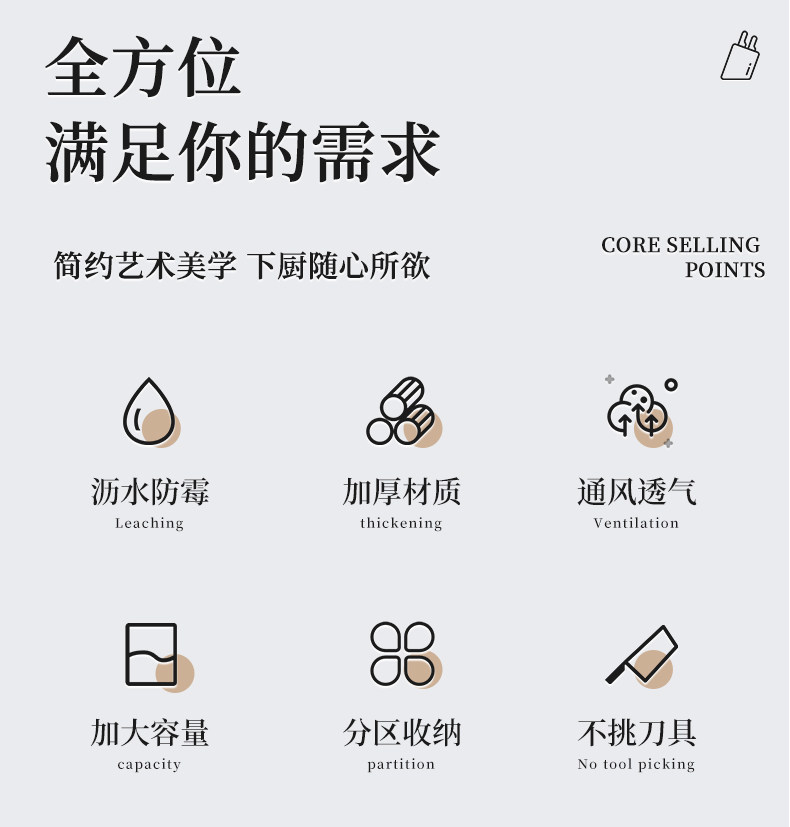 全方位
满足你的需求

简约艺术美学 下厨随心所欲

CORE SELLING
POINTS

沥水防霉
Leaching

加厚材质
thickening

通风透气
Ventilation

加大容量
capacity

分区收纳
partition

不挑刀具
No tool picking