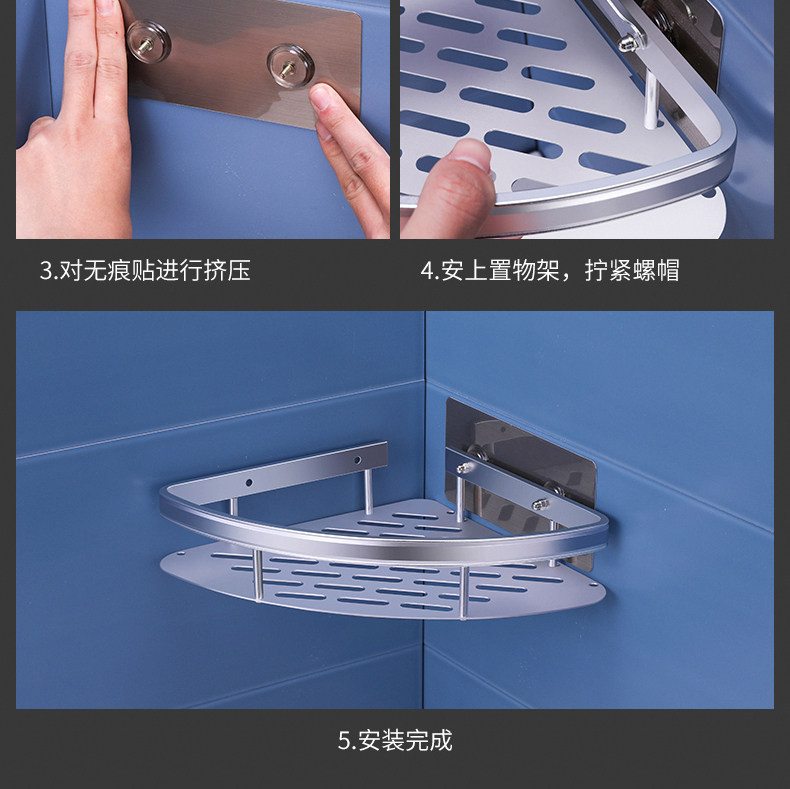 3.对无痕贴进行挤压

4.安上置物架，拧紧螺帽

5.安装完成