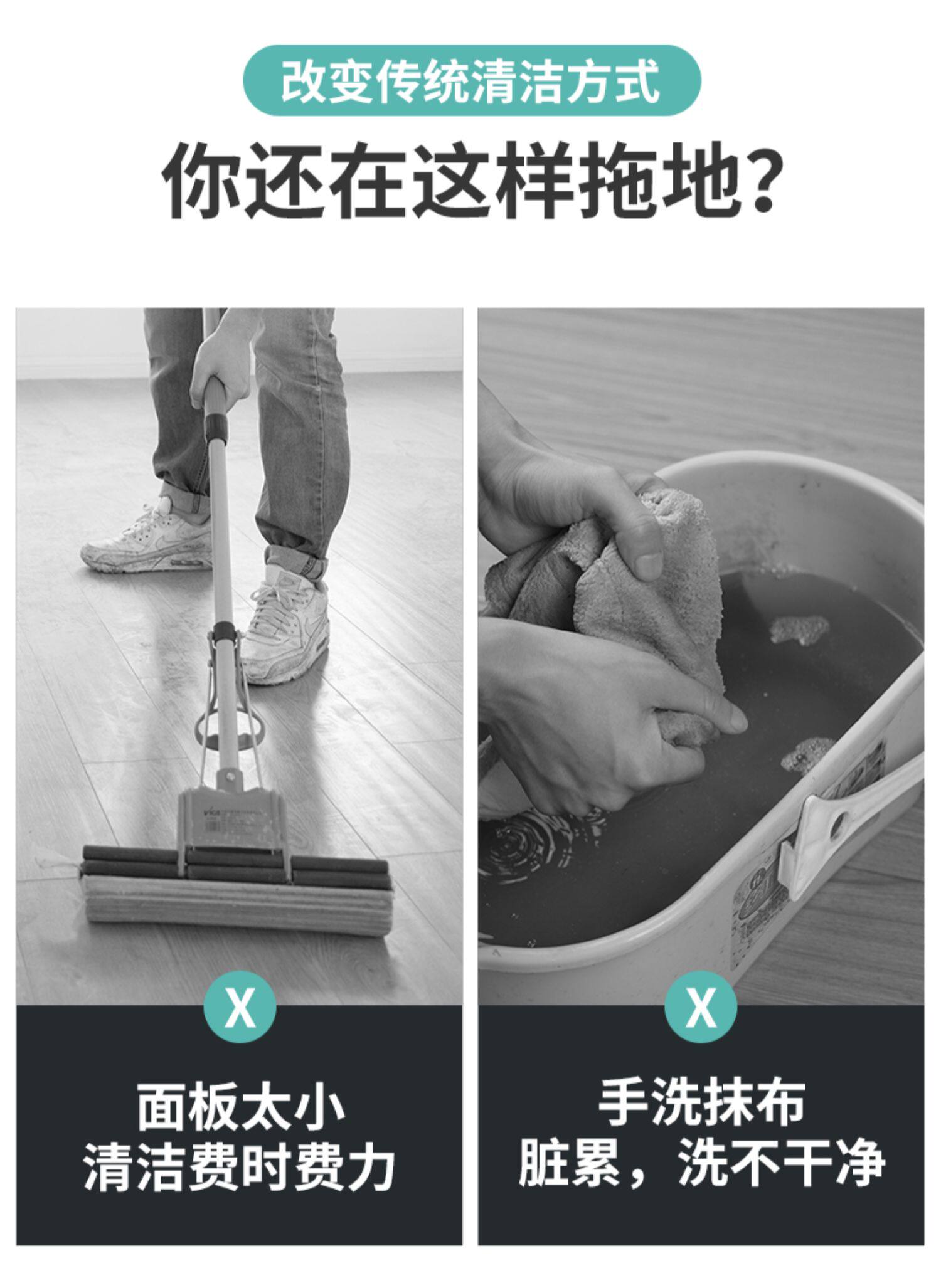 改变传统清洁方式

你还在这样拖地?

X

面板太小
清洁费时费力

X

手洗抹布
脏累，洗不干净