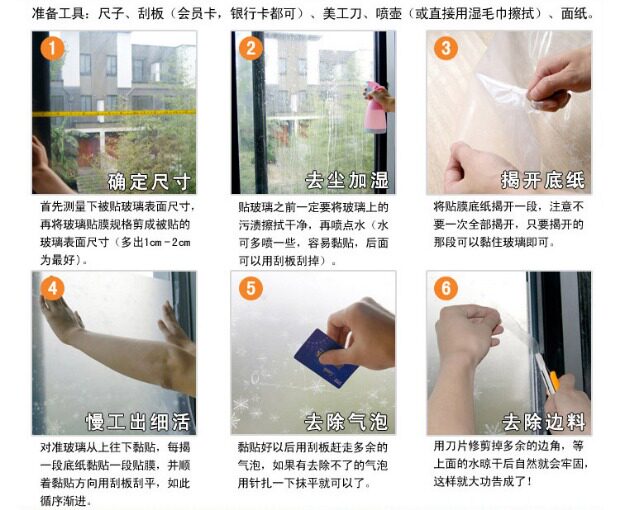 准备工具：尺子、刮板（会员卡，银行卡都可）、美工刀、喷壶（或直接用湿毛巾擦拭）、面纸。

1
确定尺寸
首先测量下被贴玻璃表面尺寸，再将玻璃贴膜规格剪成被贴的玻璃表面尺寸（多出1cm-2cm为最好）。

2
去尘加湿
贴玻璃之前一定要将玻璃上的污渍擦拭干净，再喷点水（水可多喷一些，容易黏贴，后面可以用刮板刮掉）。

3
揭开底纸
将贴膜底纸揭开一段，注意不要一次全部揭开，只要揭开的那段可以黏住玻璃即可。

4
慢工出细活
对准玻璃从上往下黏贴，每揭一段底纸黏贴一段贴膜，并顺着黏贴方向用刮板刮平，如此循序渐进。

5
去除气泡
黏贴好以后用刮板赶走多余的气泡，如果有去除不了的气泡用针扎一下抹平就可以了。

6
去除边料
用刀片修剪掉多余的边角，等上面的水晾干后自然就会牢固，这样就大功告成了！