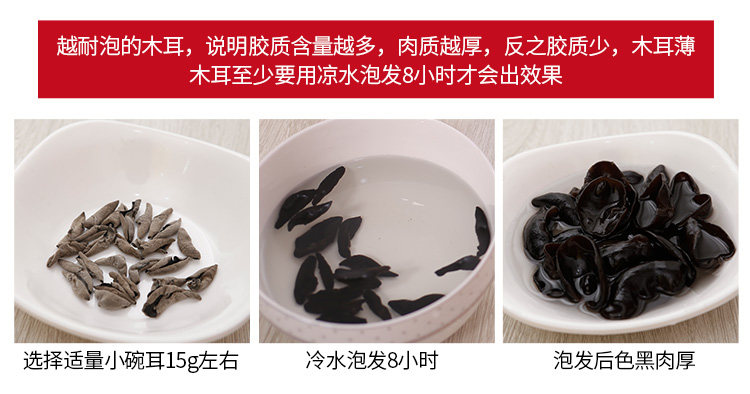 越耐泡的木耳，说明胶质含量越多，肉质越厚，反之胶质少，木耳薄
木耳至少要用凉水泡发8小时才会出效果

选择适量小碗耳15g左右

冷水泡发8小时

泡发后色黑肉厚