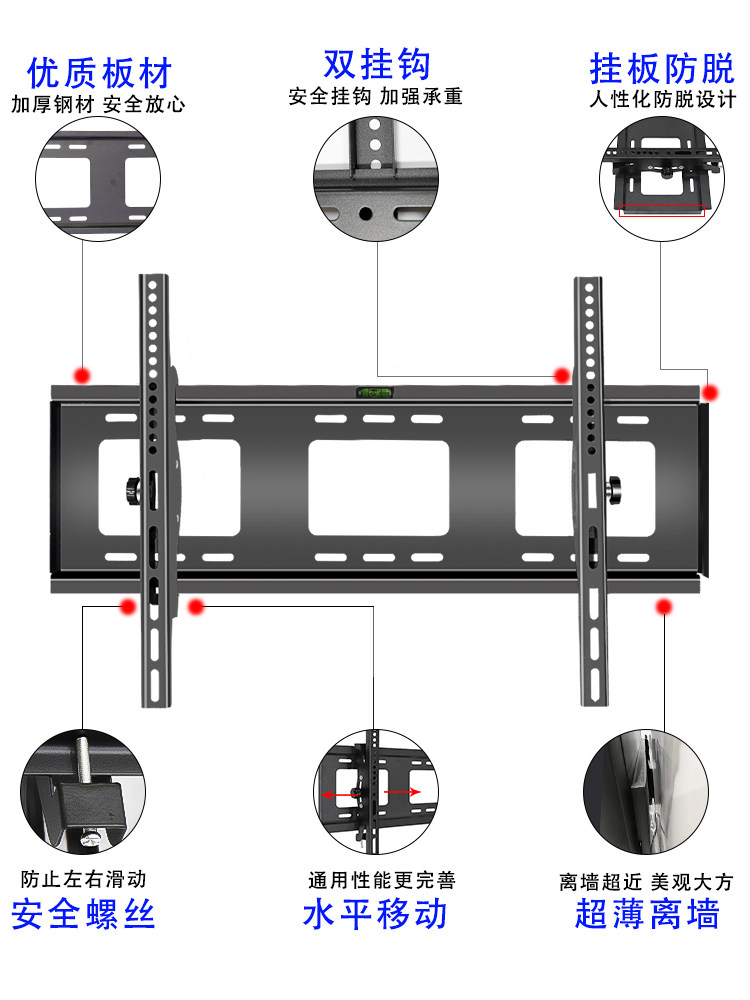 优质板材
加厚钢材 安全放心

双挂钩
安全挂钩 加强承重

挂板防脱
人性化防脱设计

防止左右滑动
安全螺丝

通用性能更完善
水平移动

离墙超近 美观大方
超薄离墙