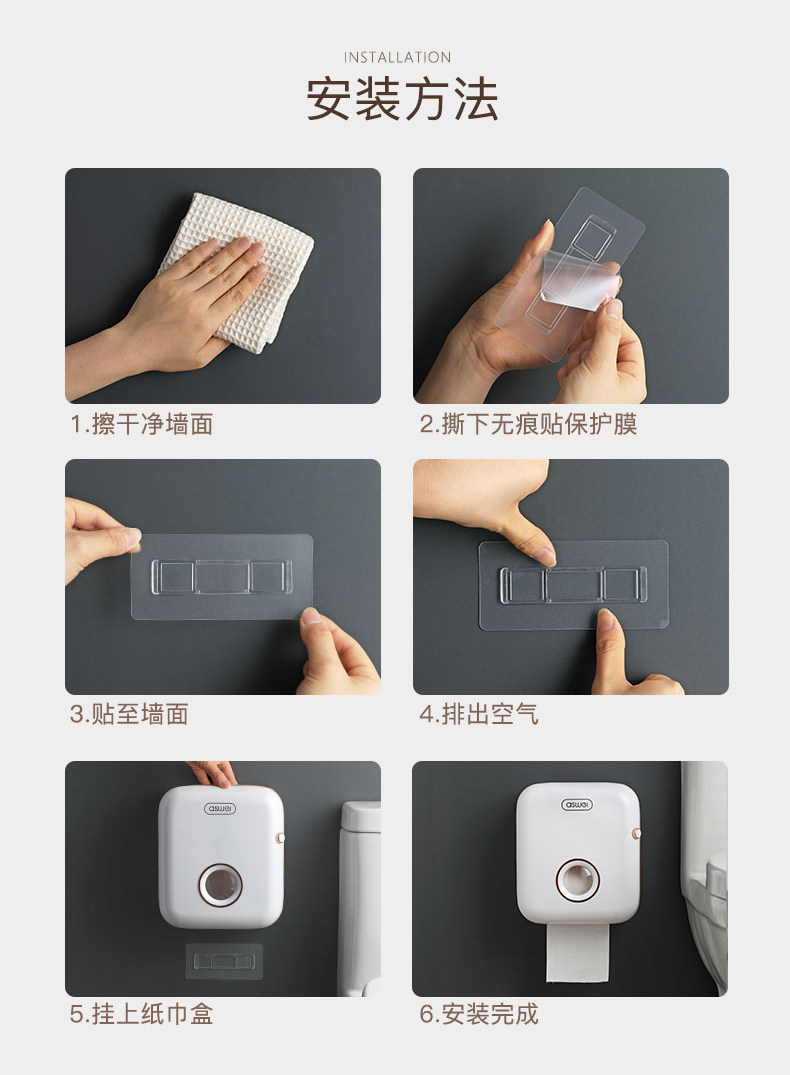 INSTALLATION
安装方法

1.擦干净墙面

2.撕下无痕贴保护膜

3.贴至墙面

4.排出空气

aswei

5.挂上纸巾盒

aswei

6.安装完成