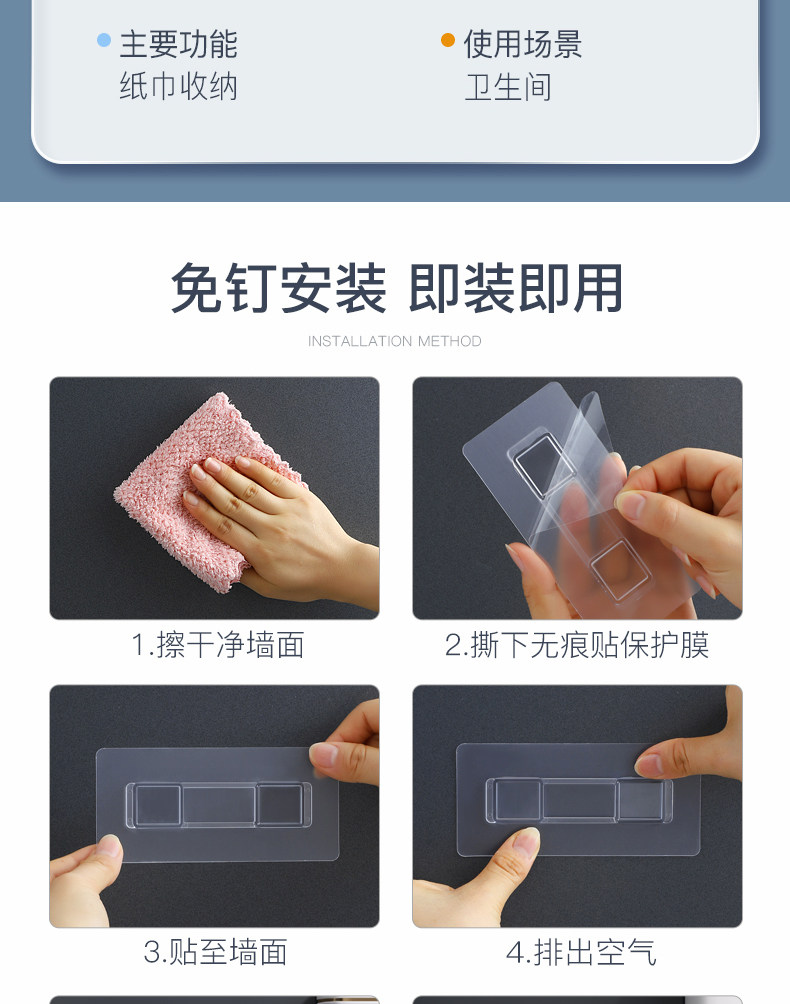 主要功能
纸巾收纳

使用场景
卫生间

免钉安装 即装即用

INSTALLATION METHOD

1.擦干净墙面

2.撕下无痕贴保护膜

3.贴至墙面

4.排出空气