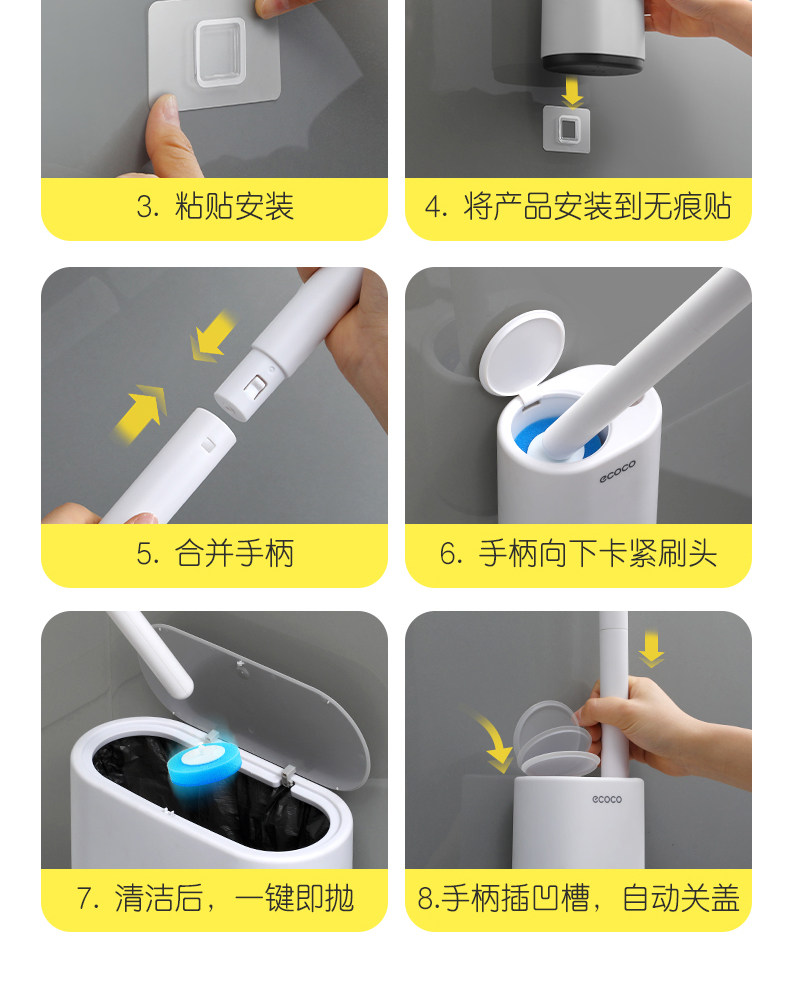 3. 粘贴安装

4. 将产品安装到无痕贴

5. 合并手柄

ecoco

6. 手柄向下卡紧刷头

7. 清洁后，一键即抛

ecoco

8.手柄插凹槽，自动关盖