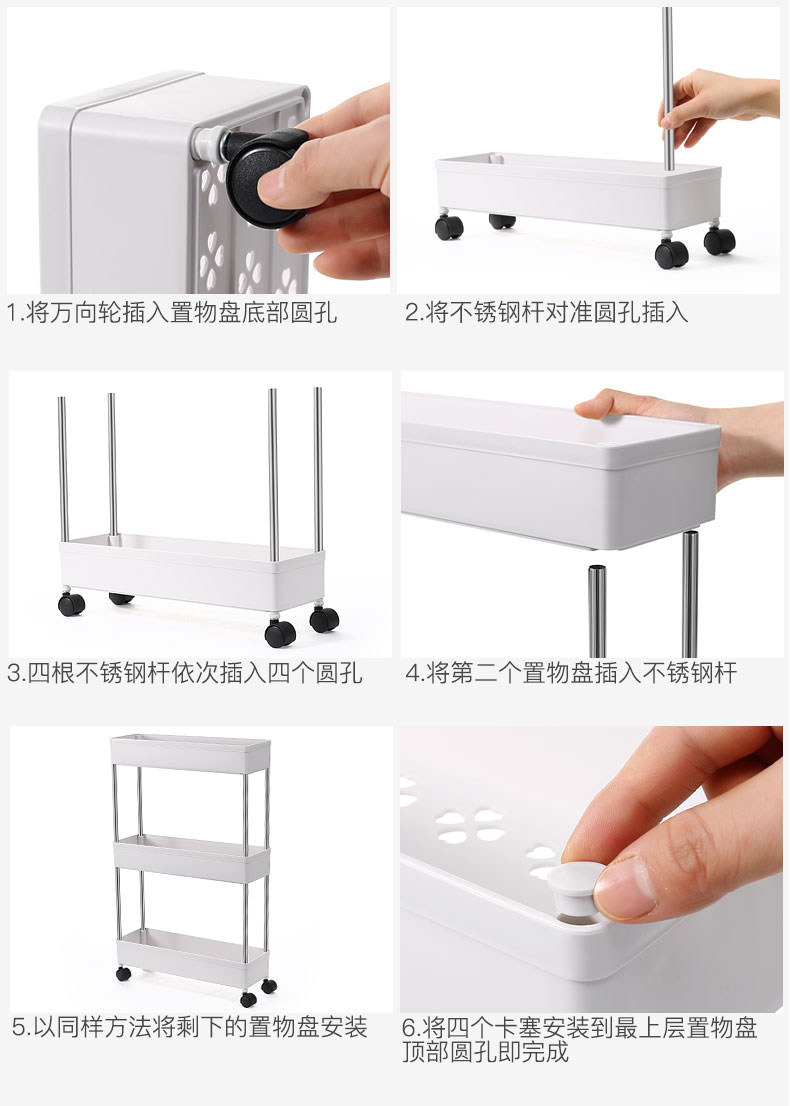 1.将万向轮插入置物盘底部圆孔

2.将不锈钢杆对准圆孔插入

3.四根不锈钢杆依次插入四个圆孔

4.将第二个置物盘插入不锈钢杆

5.以同样方法将剩下的置物盘安装

6.将四个卡塞安装到最上层置物盘顶部圆孔即完成