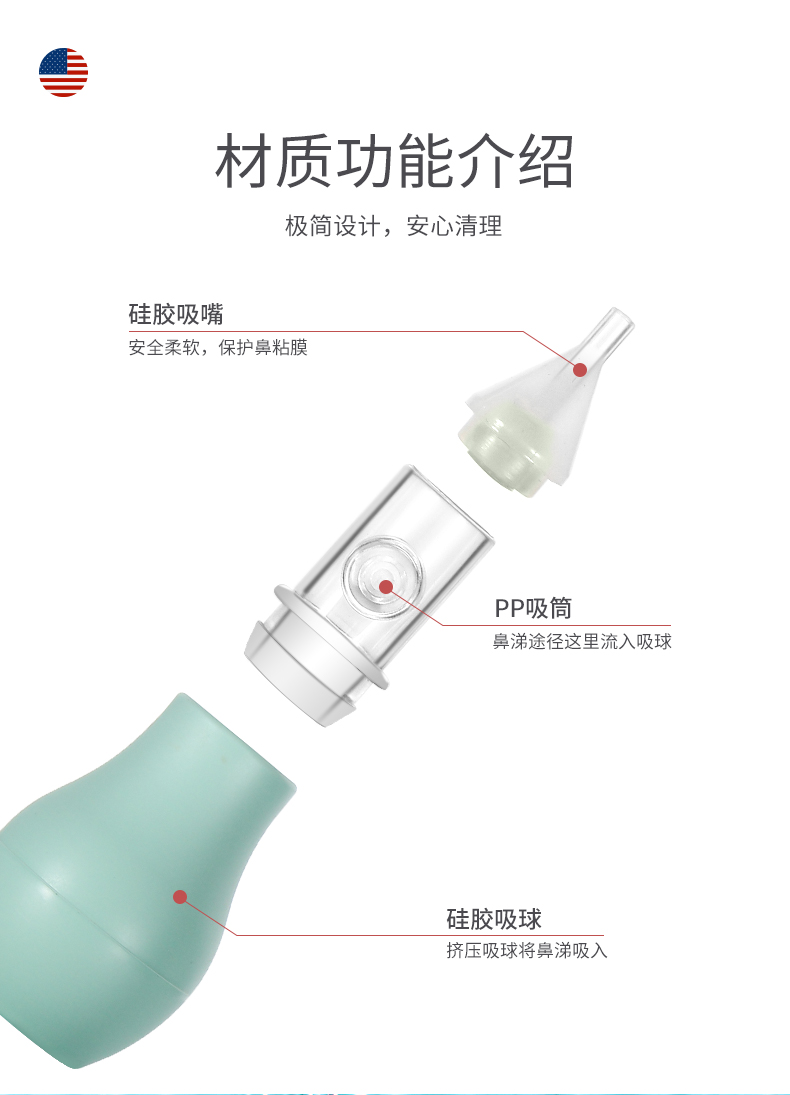 材质功能介绍

极简设计，安心清理

硅胶吸嘴

安全柔软，保护鼻粘膜

PP吸筒

鼻涕途径这里流入吸球

硅胶吸球

挤压吸球将鼻涕吸入