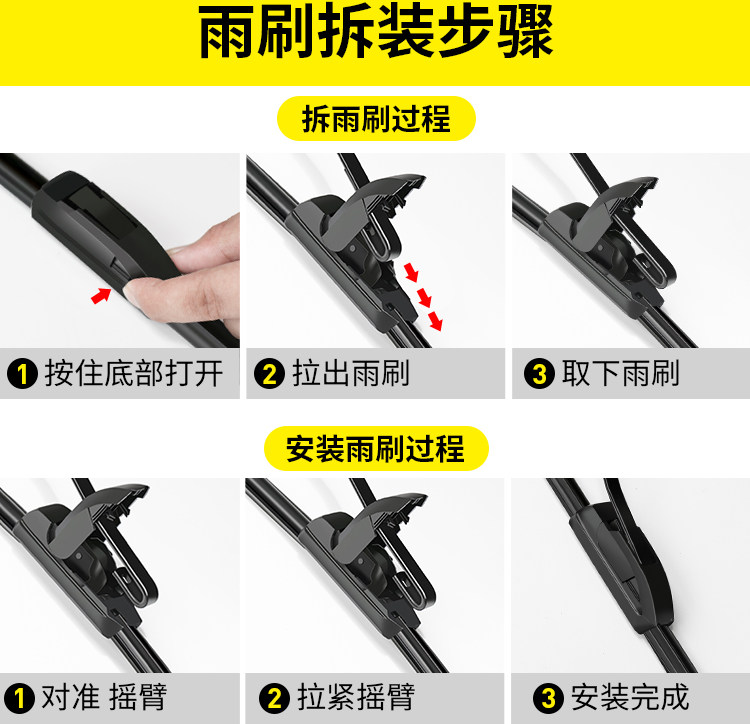 雨刷拆装步骤

拆雨刷过程

1 按住底部打开

2 拉出雨刷

3 取下雨刷

安装雨刷过程

1 对准 摇臂

2 拉紧摇臂

3 安装完成