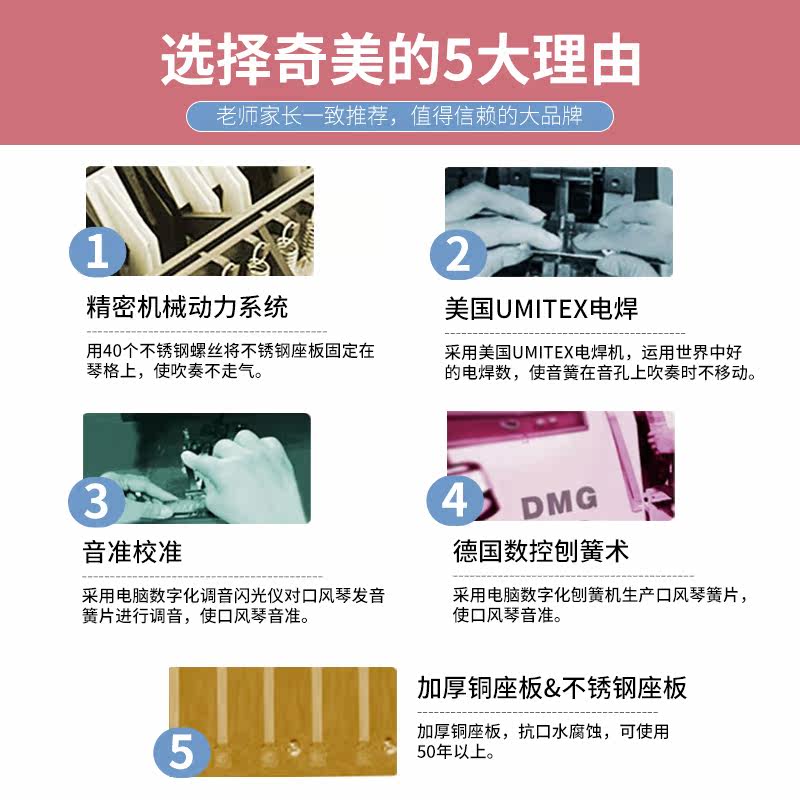 选择奇美的5大理由

老师家长一致推荐，值得信赖的大品牌

1

精密机械动力系统

用40个不锈钢螺丝将不锈钢座板固定在琴格上，使吹奏不走气。

2

美国UMITEX电焊

采用美国UMITEX电焊机，运用世界中好的电焊数，使音簧在音孔上吹奏时不移动。

3

音准校准

采用电脑数字化调音闪光仪对口风琴发音簧片进行调音，使口风琴音准。

4

DMG

德国数控刨簧术

采用电脑数字化刨簧机生产口风琴簧片，使口风琴音准。

5

加厚铜座板&不锈钢座板

加厚铜座板，抗口水腐蚀，可使用50年以上。