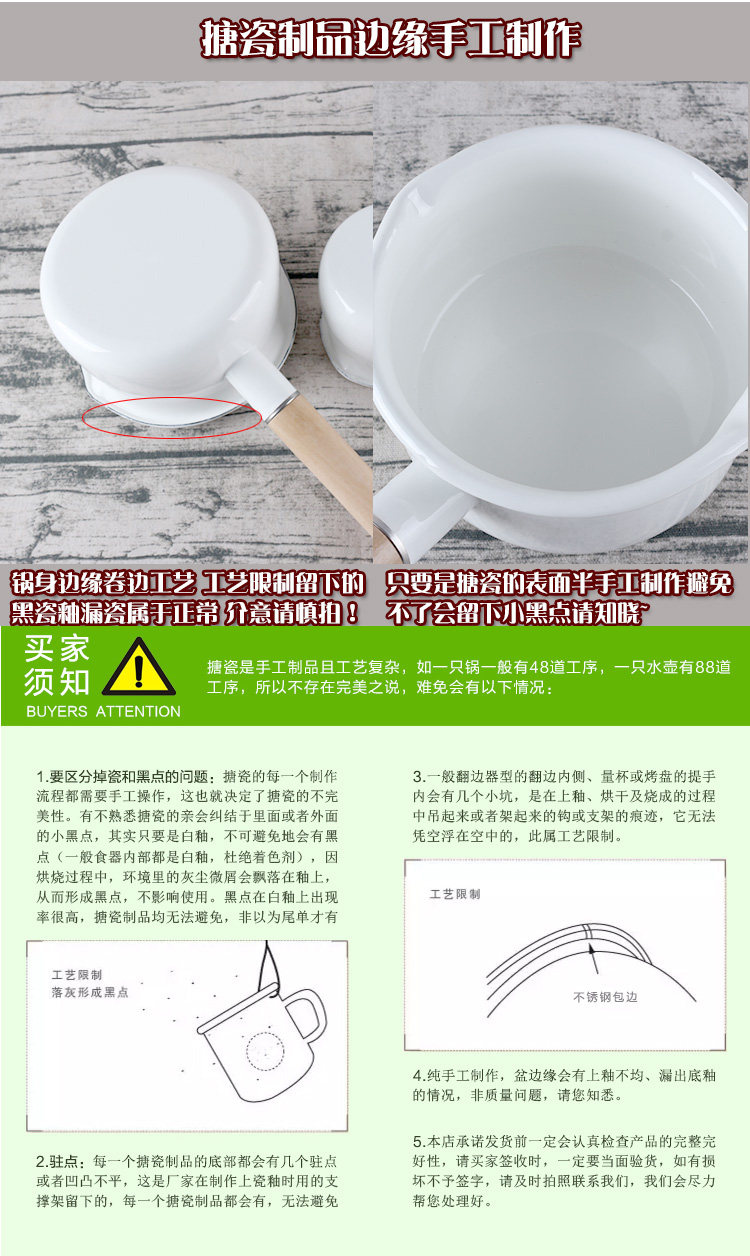 搪瓷制品边缘手工制作

锅身边缘卷边工艺 工艺限制留下的黑瓷釉漏瓷属于正常 介意请慎拍！

只要是搪瓷的表面半手工制作避免不了会留下小黑点请知晓~

买家须知

BUYERS ATTENTION

搪瓷是手工制品且工艺复杂，如一只锅一般有48道工序，一只水壶有88道工序，所以不存在完美之说，难免会有以下情况：

1.要区分掉瓷和黑点的问题：搪瓷的每一个制作流程都需要手工操作，这也就决定了搪瓷的不完美性。有不熟悉搪瓷的亲会纠结于里面或者外面的小黑点，其实只要是白釉，不可避免地会有黑点（一般食器内部都是白釉，杜绝着色剂），因烘烧过程中，环境里的灰尘微屑会飘落在釉上，从而形成黑点，不影响使用。黑点在白釉上出现率很高，搪瓷制品均无法避免，非以为尾单才有

工艺限制
落灰形成黑点

2.驻点：每一个搪瓷制品的底部都会有几个驻点或者凹凸不平，这是厂家在制作上瓷釉时用的支撑架留下的，每一个搪瓷制品都会有，无法避免

3.一般翻边器型的翻边内侧、量杯或烤盘的提手内会有几个小坑，是在上釉、烘干及烧成的过程中吊起来或者架起来的钩或支架的痕迹，它无法凭空浮在空中的，此属工艺限制。

工艺限制

不锈钢包边

4.纯手工制作，盆边缘会有上釉不均、漏出底釉的情况，非质量问题，请您知悉。

5.本店承诺发货前一定会认真检查产品的完整完好性，请买家签收时，一定要当面验货，如有损坏不予签字，请及时拍照联系我们，我们会尽力帮您处理好。