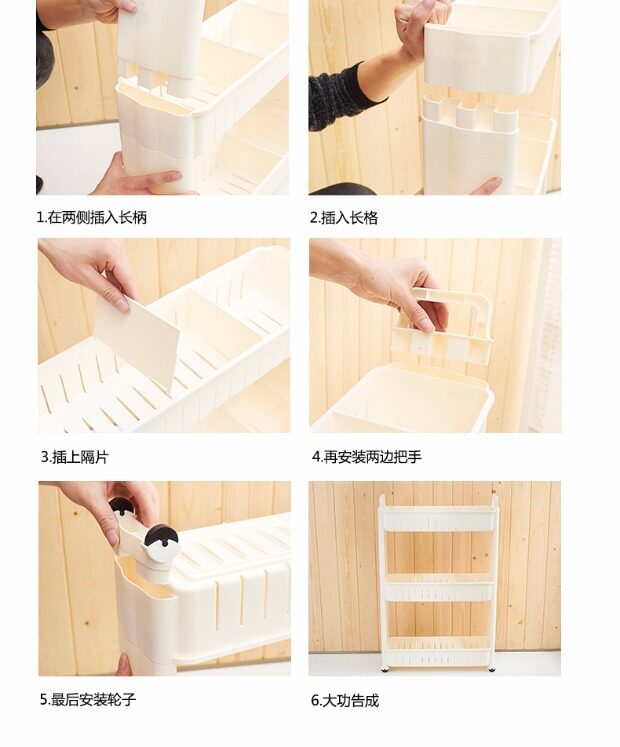 1.在两侧插入长柄

2.插入长格

3.插上隔片

4.再安装两边把手

5.最后安装轮子

6.大功告成