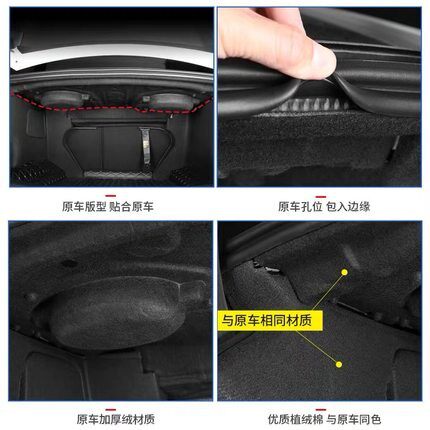 原车版型 贴合原车

原车孔位 包入边缘

与原车相同材质

原车加厚绒材质

优质植绒棉 与原车同色