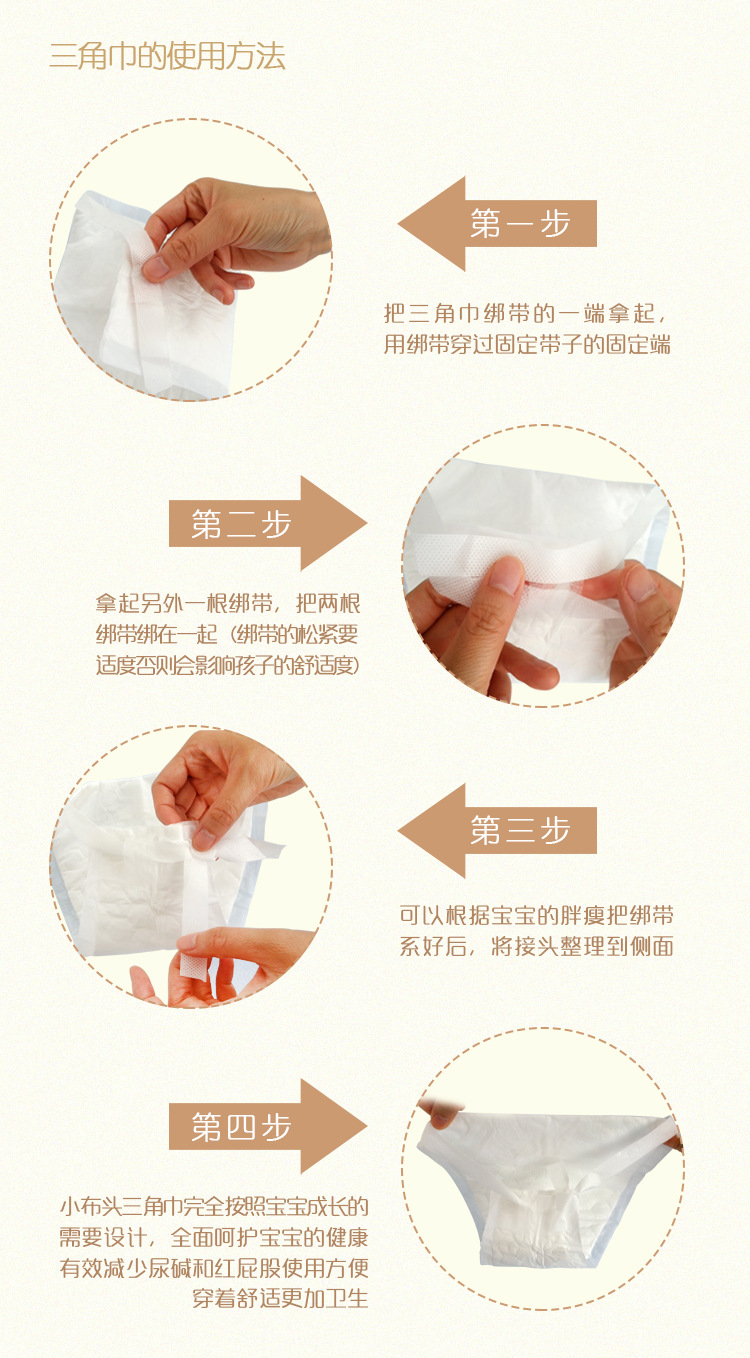 三角巾的使用方法

第一步

把三角巾绑带的一端拿起，用绑带穿过固定带子的固定端

第二步

拿起另外一根绑带，把两根绑带绑在一起（绑带的松紧要适度否则会影响孩子的舒适度）

第三步

可以根据宝宝的胖瘦把绑带系好后，将接头整理到侧面

第四步

小布头三角巾完全按照宝宝成长的需要设计，全面呵护宝宝的健康有效减少尿碱和红屁股使用方便穿着舒适更加卫生