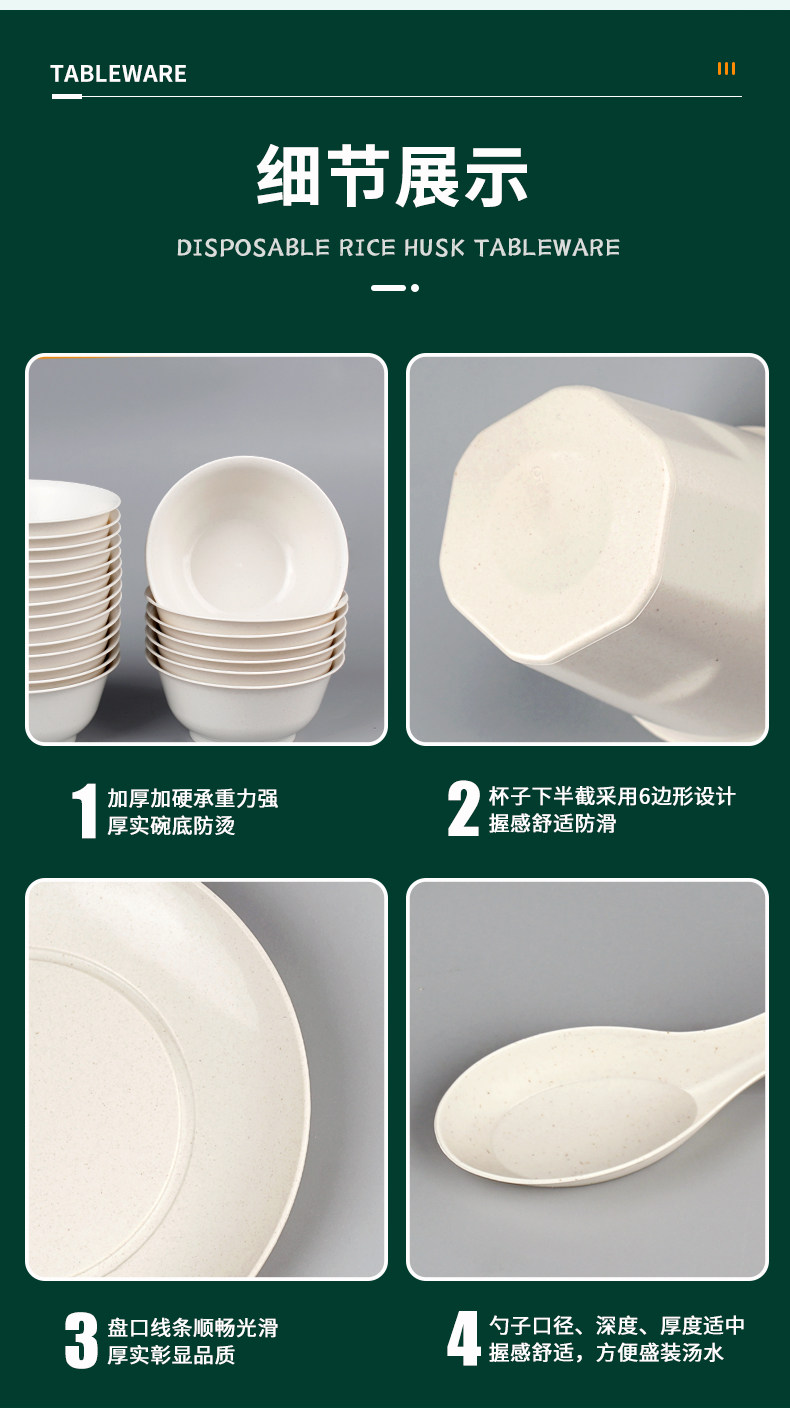 TABLEWARE

细节展示

DISPOSABLE RICE HUSK TABLEWARE

1 加厚加硬承重力强
厚实碗底防烫

2 杯子下半截采用6边形设计
握感舒适防滑

3 盘口线条顺畅光滑
厚实彰显品质

4 勺子口径、深度、厚度适中
握感舒适，方便盛装汤水