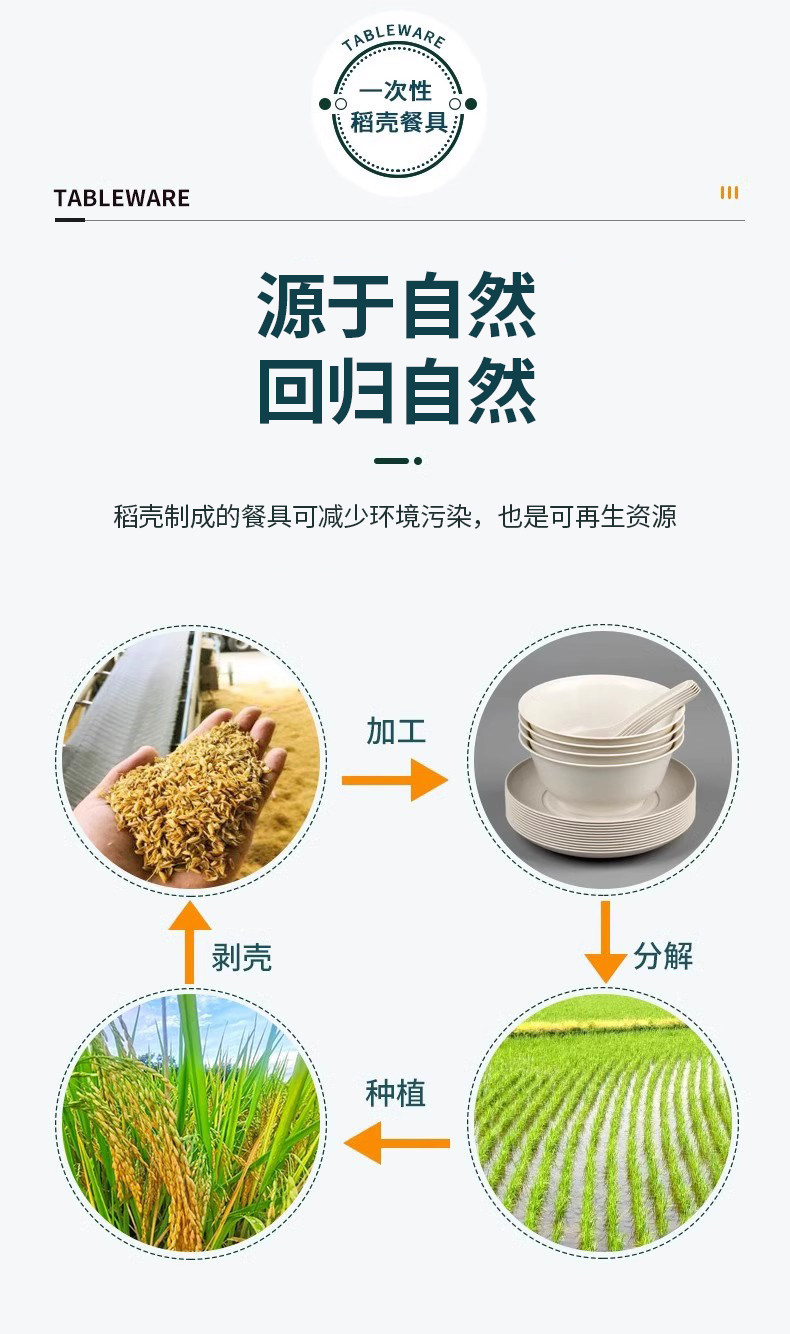 TABLEWARE
一次性
稻壳餐具

TABLEWARE

源于自然
回归自然

稻壳制成的餐具可减少环境污染，也是可再生资源

加工

分解

种植

剥壳