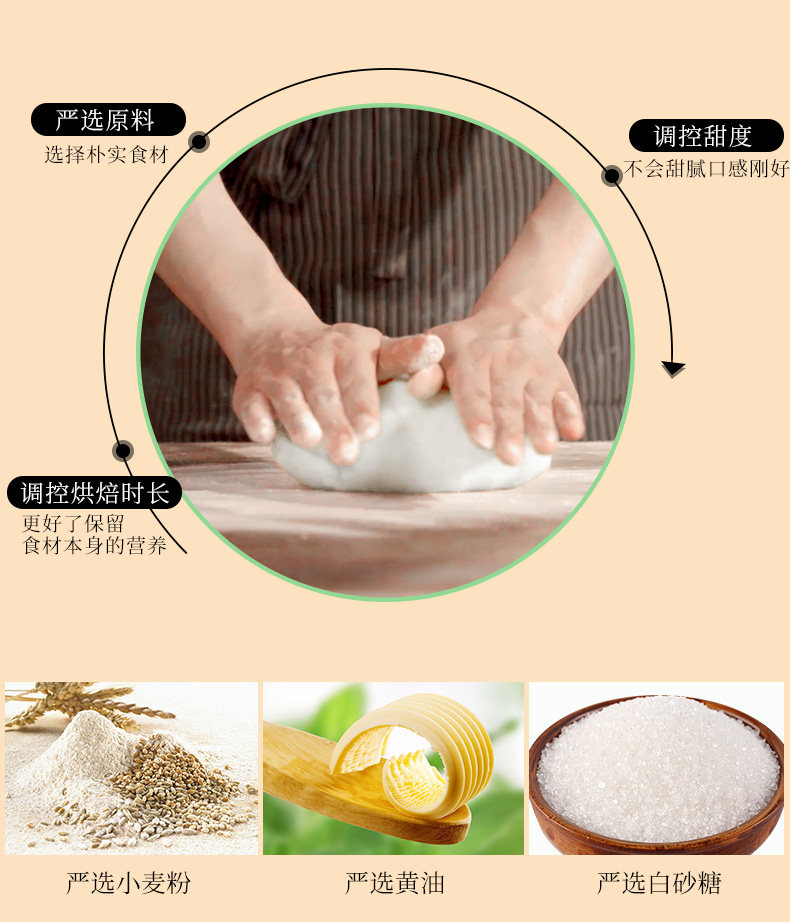 严选原料
选择朴实食材

调控甜度
不会甜腻口感刚好

调控烘焙时长
更好了保留
食材本身的营养

严选小麦粉

严选黄油

严选白砂糖