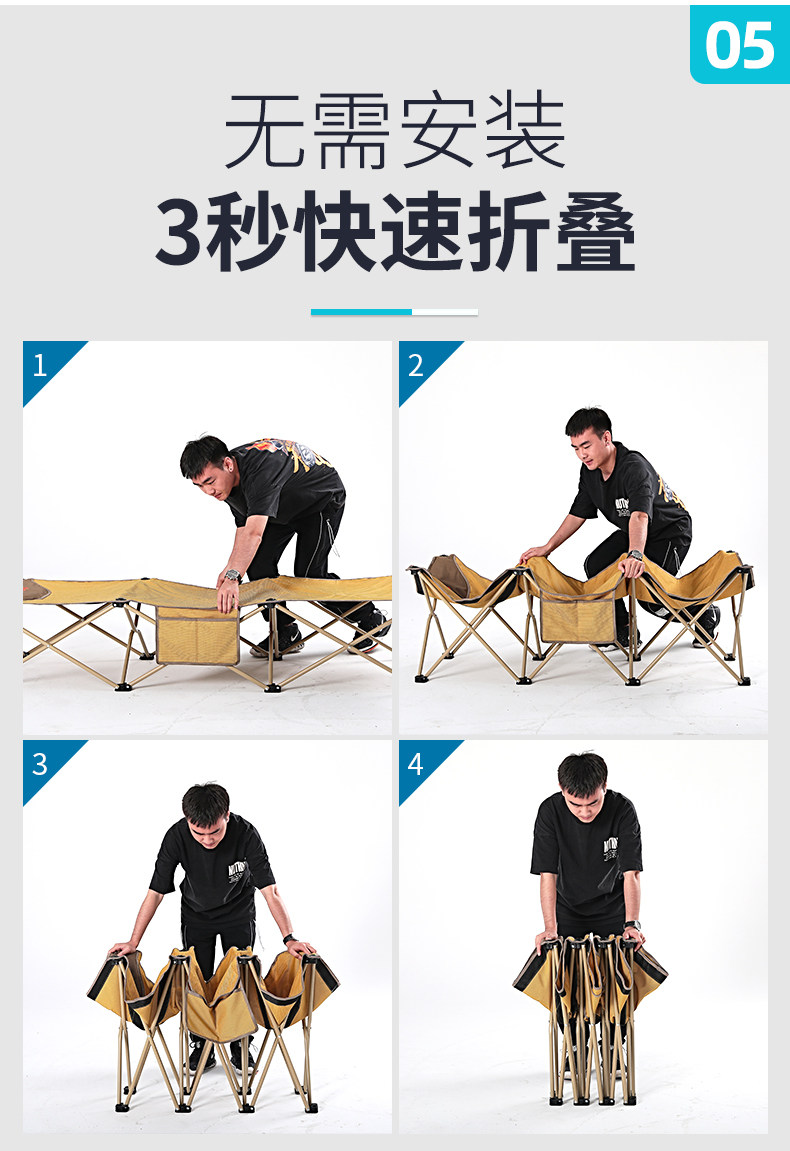 05

无需安装
3秒快速折叠

1

2

3

4