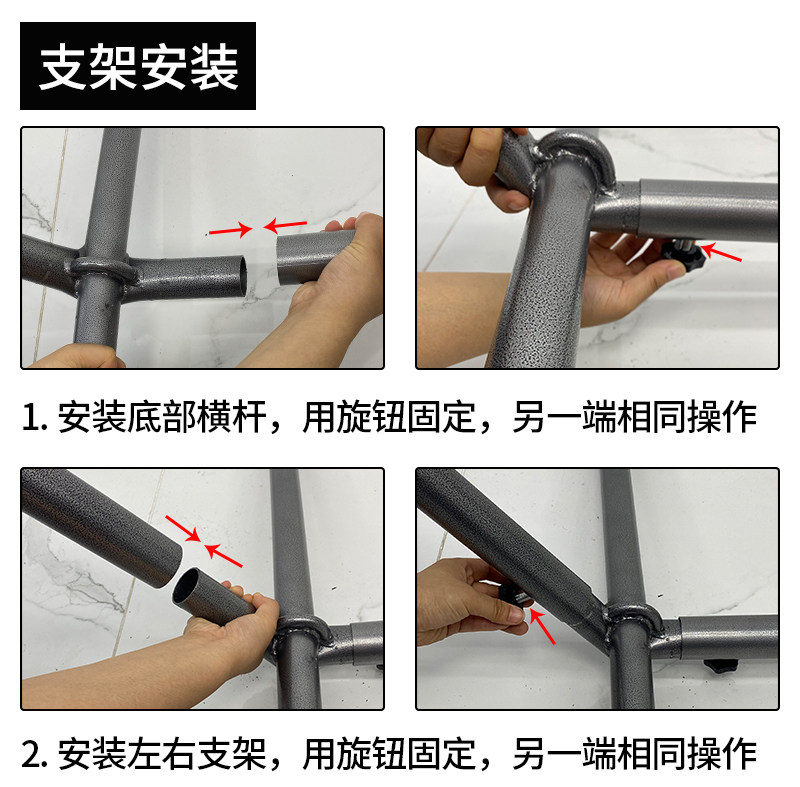 支架安装

1. 安装底部横杆，用旋钮固定，另一端相同操作

2. 安装左右支架，用旋钮固定，另一端相同操作