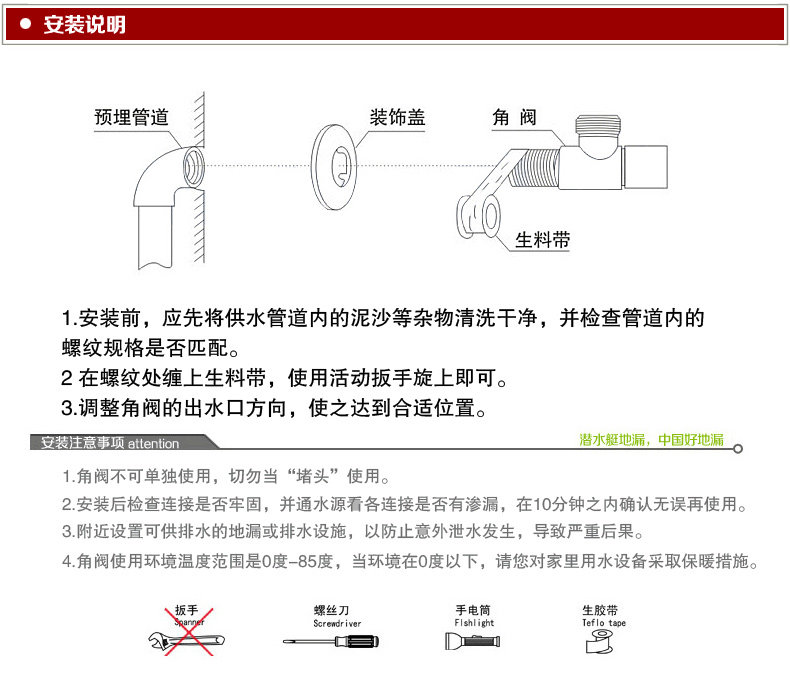 ● 安装说明

预埋管道

装饰盖

角 阀

生料带

1.安装前，应先将供水管道内的泥沙等杂物清洗干净，并检查管道内的螺纹规格是否匹配。

2 在螺纹处缠上生料带，使用活动扳手旋上即可。

3.调整角阀的出水口方向，使之达到合适位置。

安装注意事项 attention

潜水艇地漏，中国好地漏

1.角阀不可单独使用，切勿当“堵头”使用。

2.安装后检查连接是否牢固，并通水源看各连接是否有渗漏，在10分钟之内确认无误再使用。

3.附近设置可供排水的地漏或排水设施，以防止意外泄水发生，导致严重后果。

4.角阀使用环境温度范围是0度-85度，当环境在0度以下，请您对家里用水设备采取保暖措施。

扳手
Spanner

螺丝刀
Screwdriver

手电筒
Flshlight

生胶带
Teflo tape