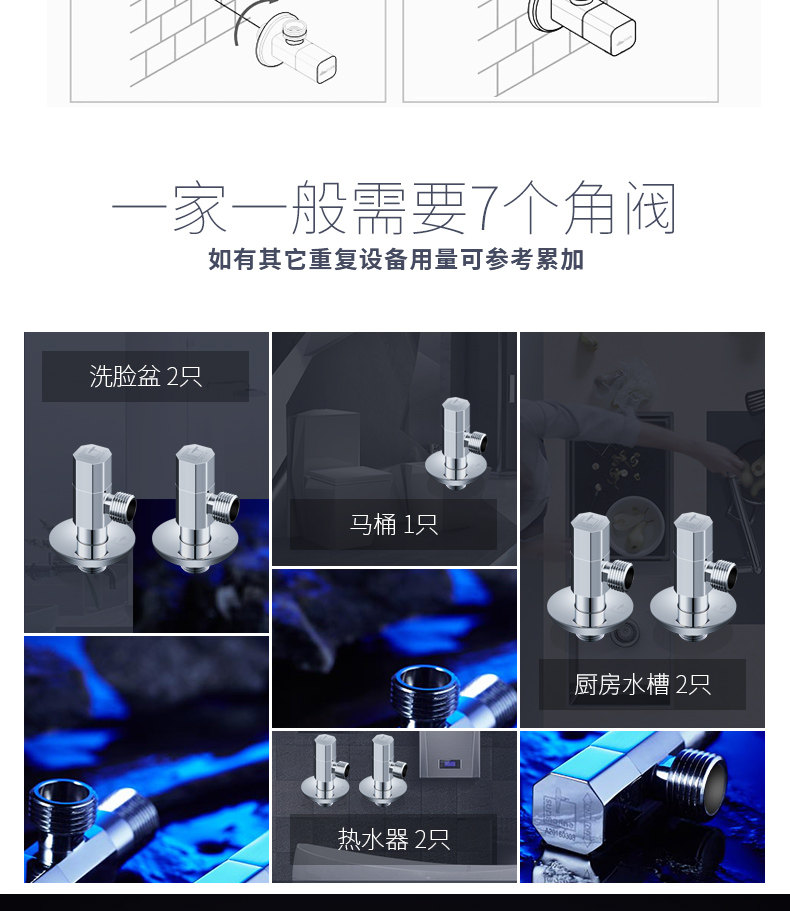 一家一般需要7个角阀
如有其它重复设备用量可参考累加

洗脸盆 2只

马桶 1只

厨房水槽 2只

热水器 2只