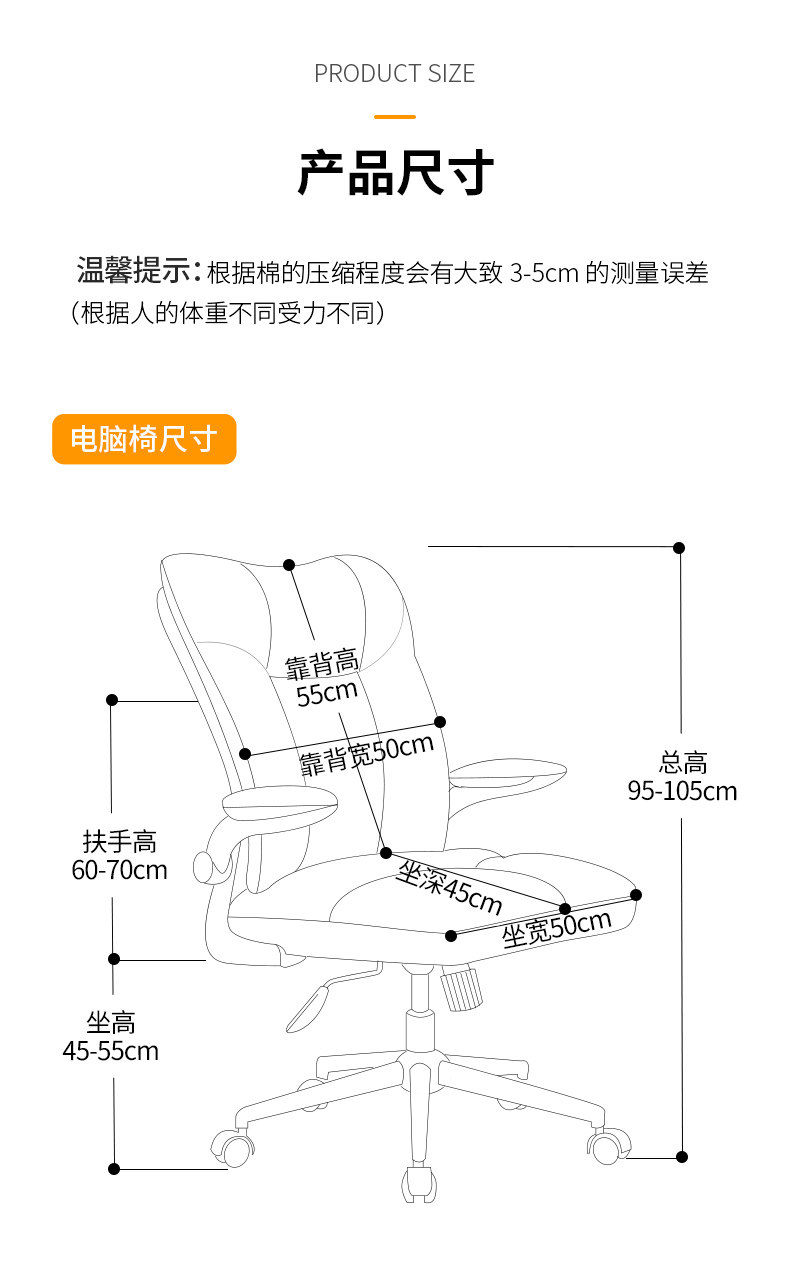 PRODUCT SIZE

产品尺寸

温馨提示：根据棉的压缩程度会有大致 3-5cm 的测量误差（根据人的体重不同受力不同）

电脑椅尺寸

靠背高
55cm

靠背宽50cm

总高
95-105cm

扶手高
60-70cm

坐深45cm

坐宽50cm

坐高
45-55cm