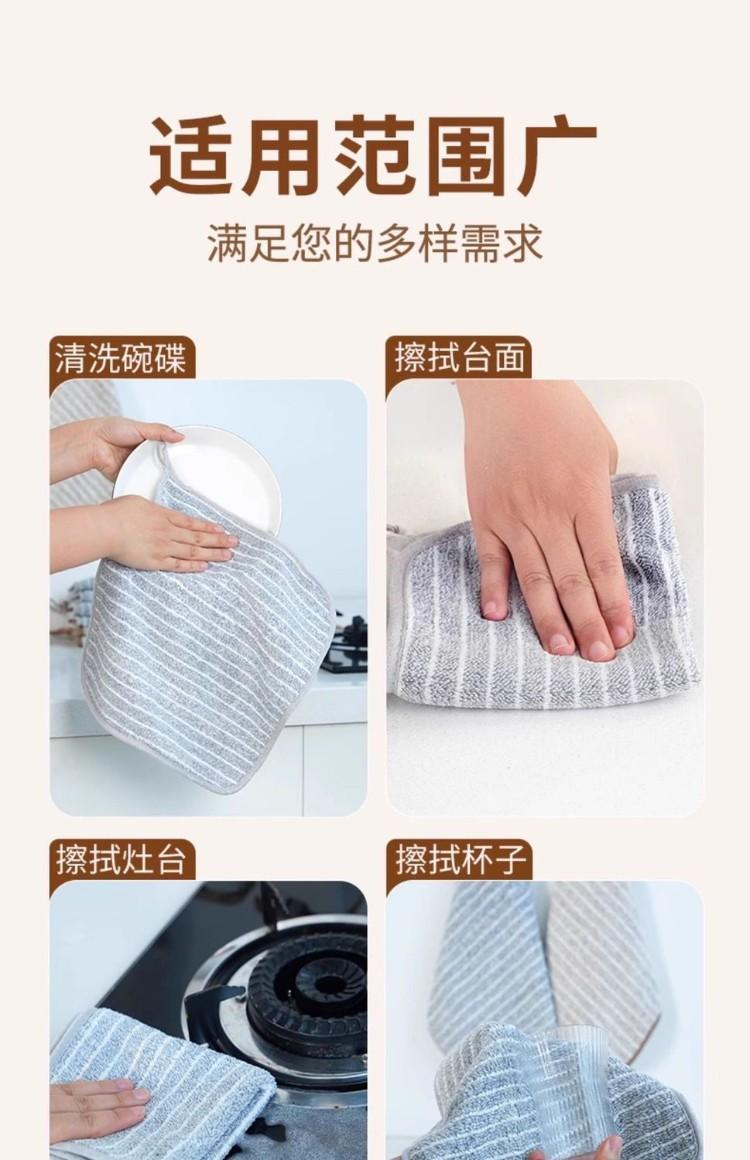 适用范围广

满足您的多样需求

清洗碗碟

擦拭台面

擦拭灶台

擦拭杯子