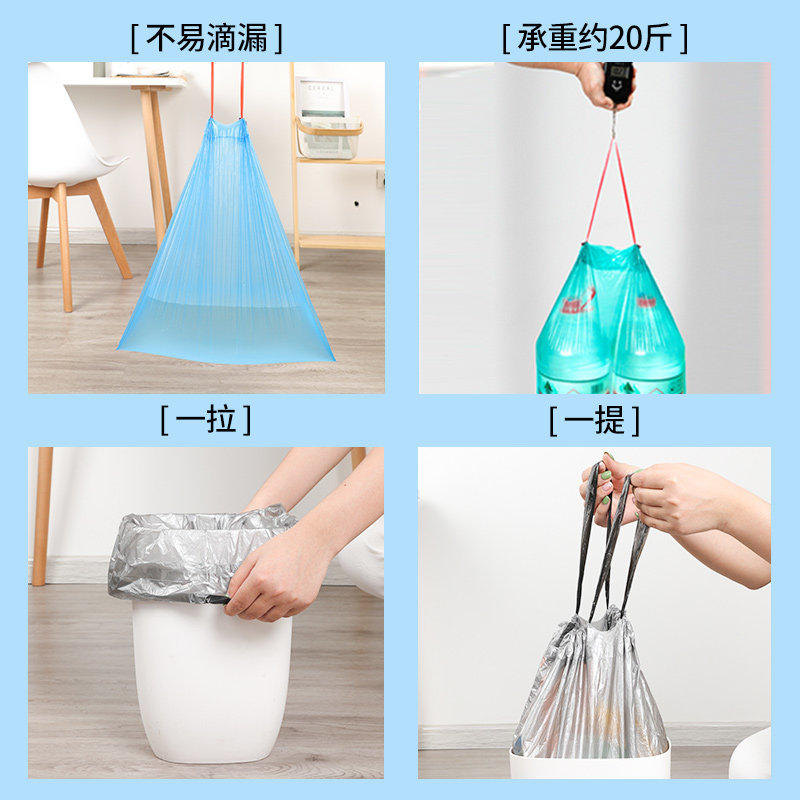 [ 不易滴漏 ]

[ 承重约20斤 ]

[ 一拉 ]

[ 一提 ]