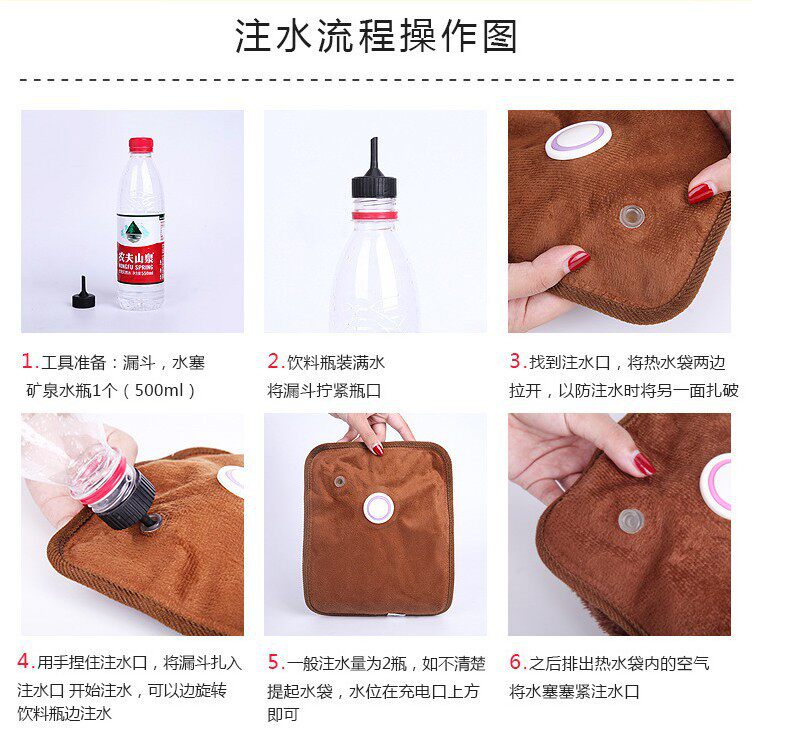 注水流程操作图

农夫山泉
NONGFU SPRING

1.工具准备：漏斗，水塞
矿泉水瓶1个（500ml）

2.饮料瓶装满水
将漏斗拧紧瓶口

3.找到注水口，将热水袋两边拉开，以防注水时将另一面扎破

4.用手捏住注水口，将漏斗扎入注水口 开始注水，可以边旋转饮料瓶边注水

5.一般注水量为2瓶，如不清楚提起水袋，水位在充电口上方即可

6.之后排出热水袋内的空气
将水塞塞紧注水口