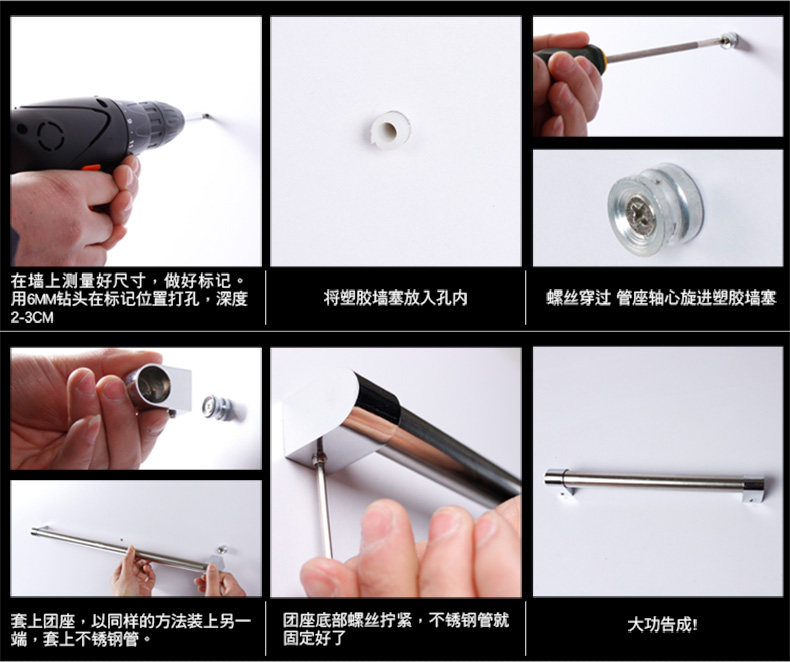 在墙上测量好尺寸，做好标记。用6MM钻头在标记位置打孔，深度2-3CM

将塑胶墙塞放入孔内

螺丝穿过 管座轴心旋进塑胶墙塞

套上团座，以同样的方法装上另一端，套上不锈钢管。

团座底部螺丝拧紧，不锈钢管就固定好了

大功告成!