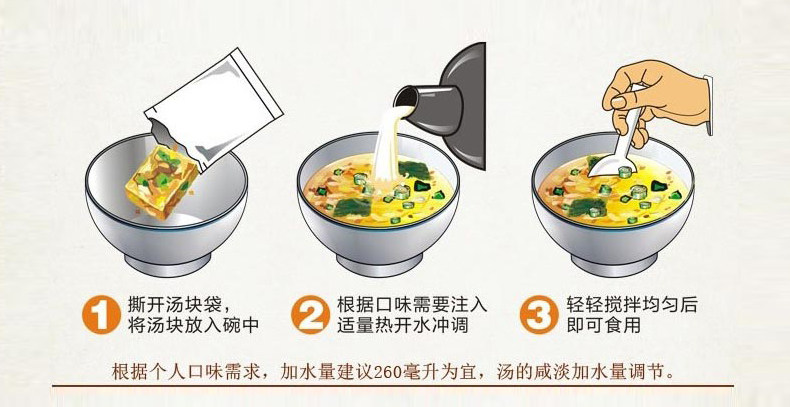 1 撕开汤块袋，将汤块放入碗中

2 根据口味需要注入适量热开水冲调

3 轻轻搅拌均匀后即可食用

根据个人口味需求，加水量建议260毫升为宜，汤的咸淡加水量调节。