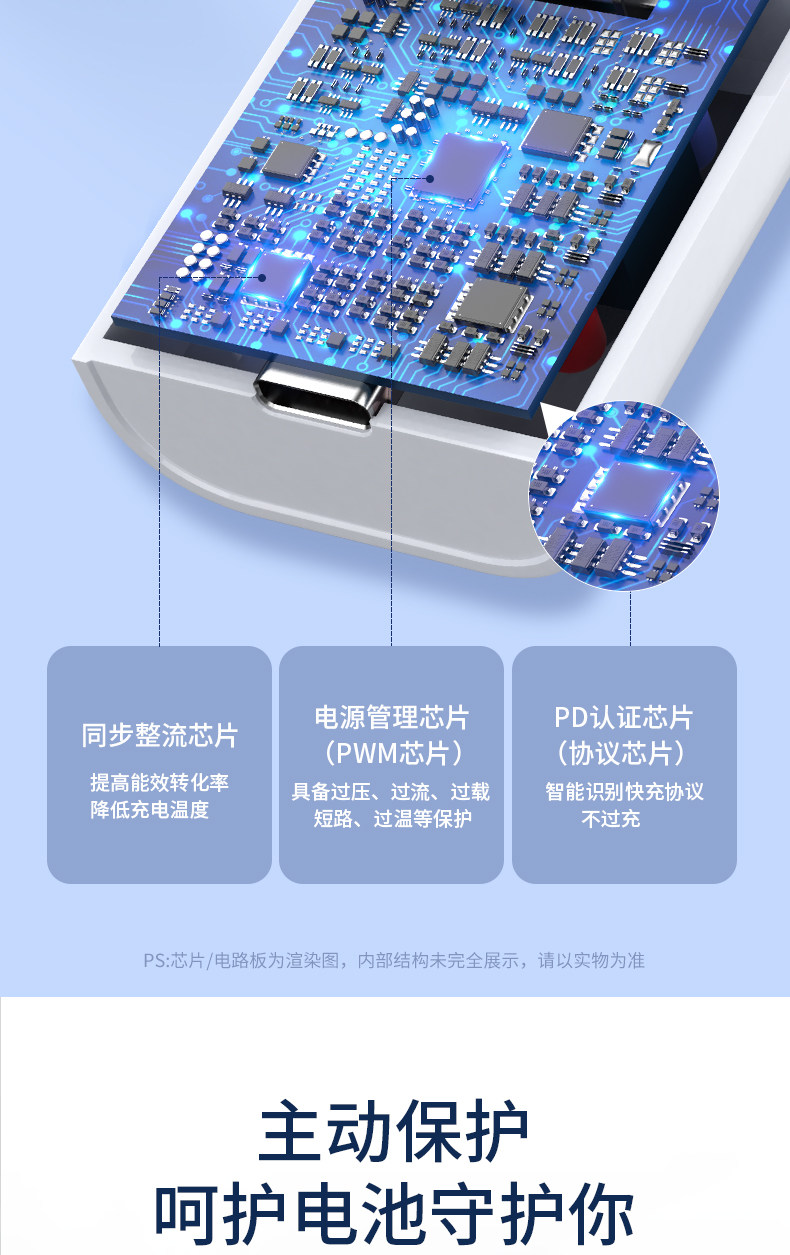 同步整流芯片
提高能效转化率
降低充电温度

电源管理芯片
（PWM芯片）
具备过压、过流、过载
短路、过温等保护

PD认证芯片
（协议芯片）
智能识别快充协议
不过充

PS:芯片/电路板为渲染图，内部结构未完全展示，请以实物为准

主动保护
呵护电池守护你