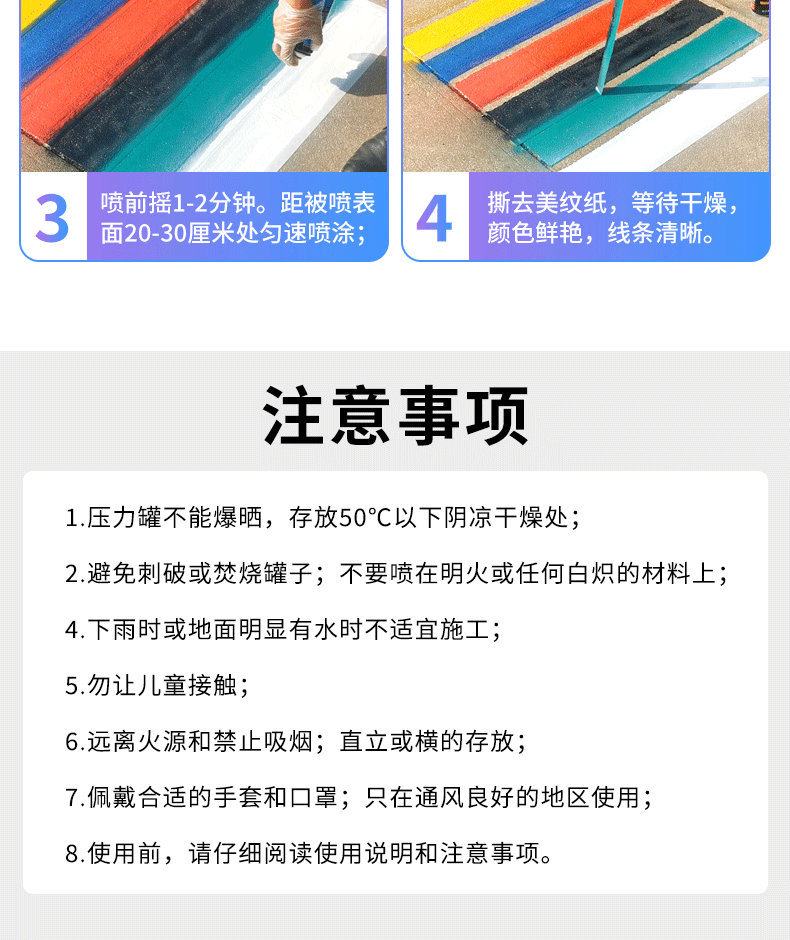 3 喷前摇1-2分钟。距被喷表面20-30厘米处匀速喷涂；

4 撕去美纹纸，等待干燥，颜色鲜艳，线条清晰。

注意事项

1.压力罐不能爆晒，存放50°C以下阴凉干燥处；

2.避免刺破或焚烧罐子；不要喷在明火或任何白炽的材料上；

4.下雨时或地面明显有水时不适宜施工；

5.勿让儿童接触；

6.远离火源和禁止吸烟；直立或横的存放；

7.佩戴合适的手套和口罩；只在通风良好的地区使用；

8.使用前，请仔细阅读使用说明和注意事项。