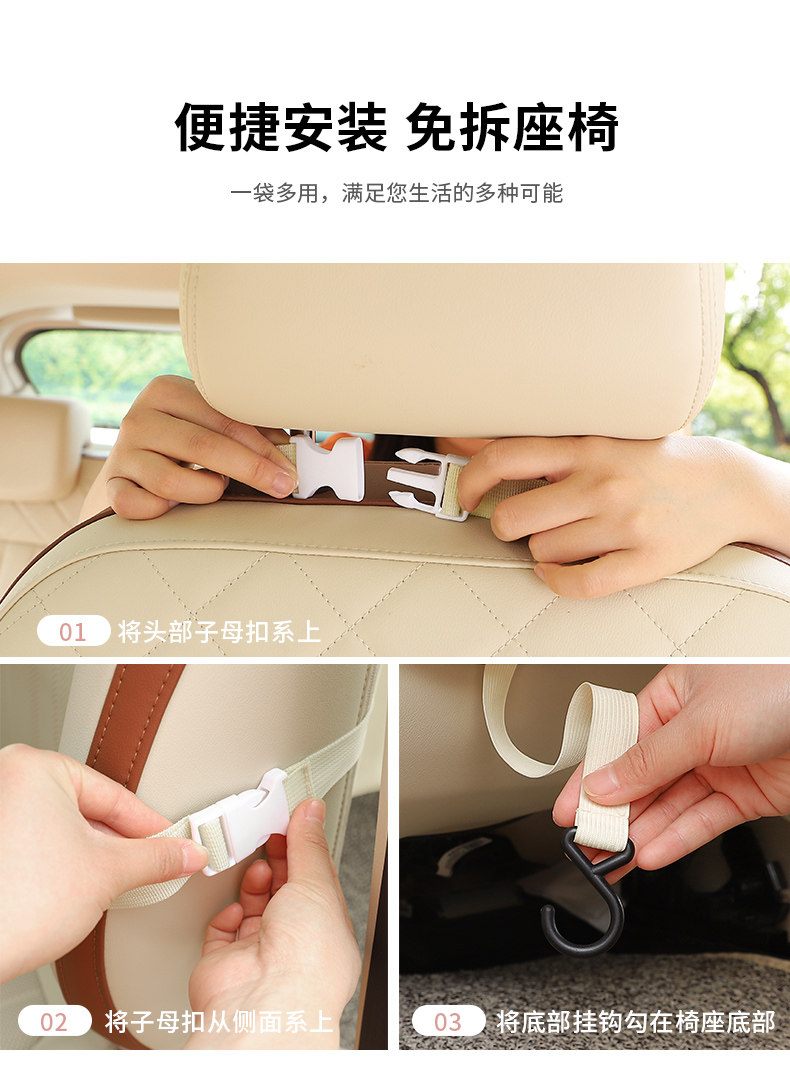 便捷安装 免拆座椅

一袋多用，满足您生活的多种可能

01 将头部子母扣系上

02 将子母扣从侧面系上

03 将底部挂钩勾在椅座底部