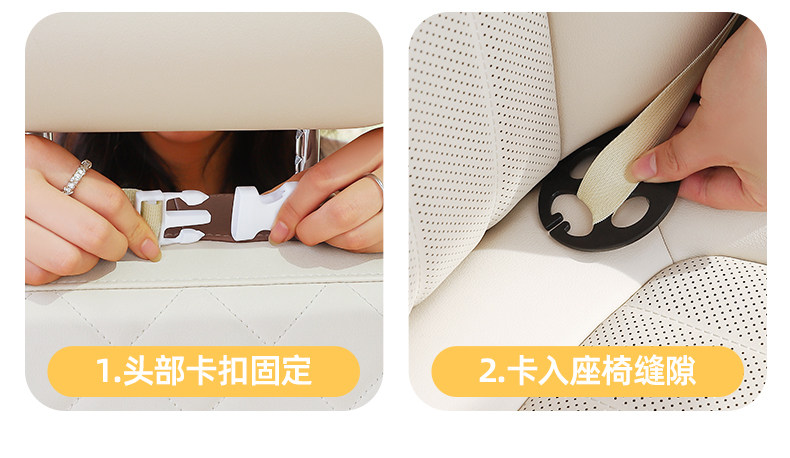 1.头部卡扣固定

2.卡入座椅缝隙