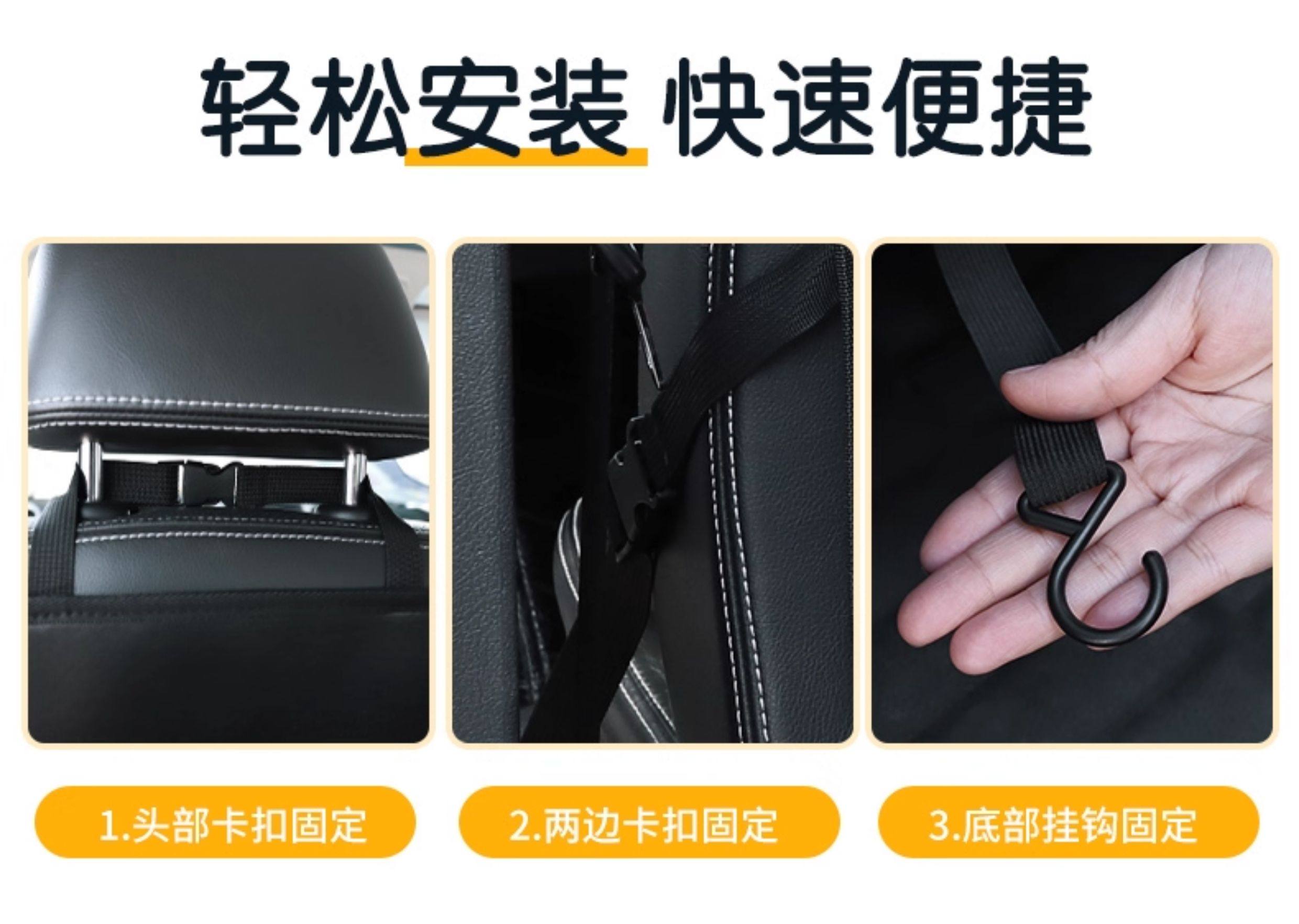 轻松安装 快速便捷

1.头部卡扣固定

2.两边卡扣固定

3.底部挂钩固定