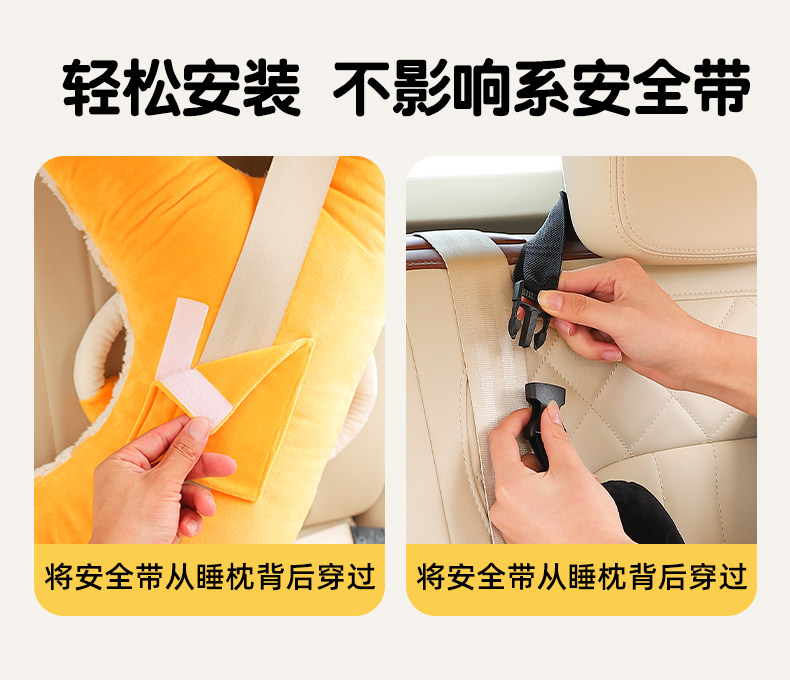 轻松安装 不影响系安全带

将安全带从睡枕背后穿过

将安全带从睡枕背后穿过