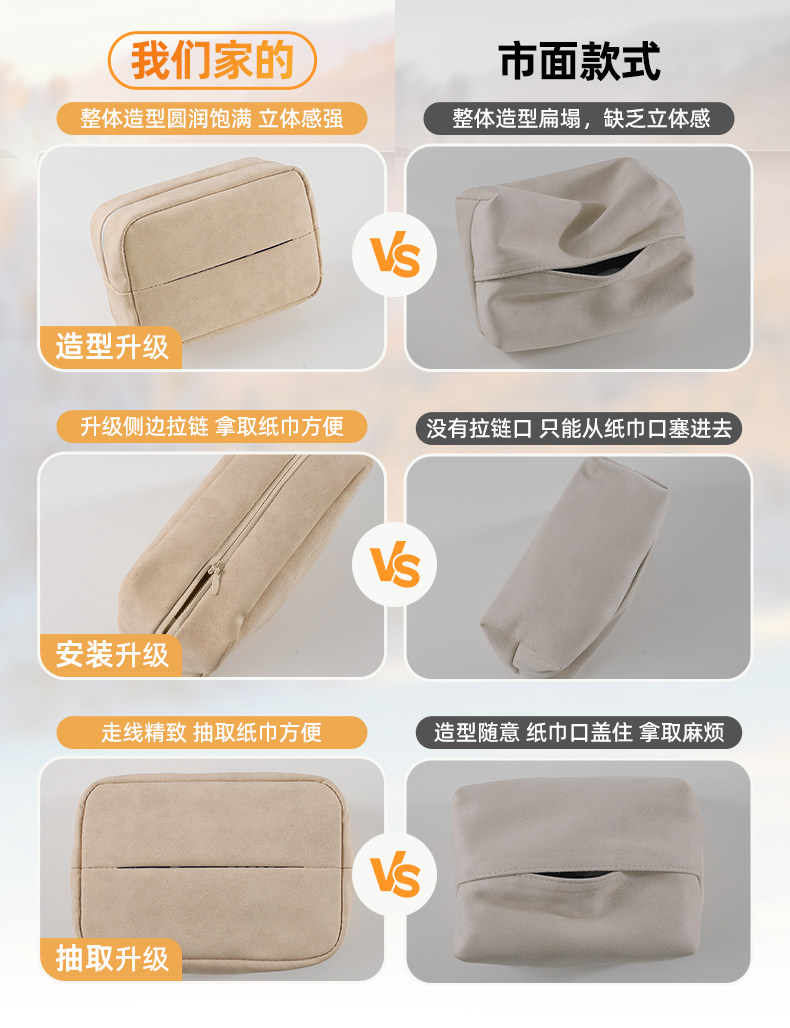 我们家的

市面款式

整体造型圆润饱满 立体感强

整体造型扁塌，缺乏立体感

VS

造型升级

升级侧边拉链 拿取纸巾方便

没有拉链口 只能从纸巾口塞进去

VS

安装升级

走线精致 抽取纸巾方便

造型随意 纸巾口盖住 拿取麻烦

VS

抽取升级