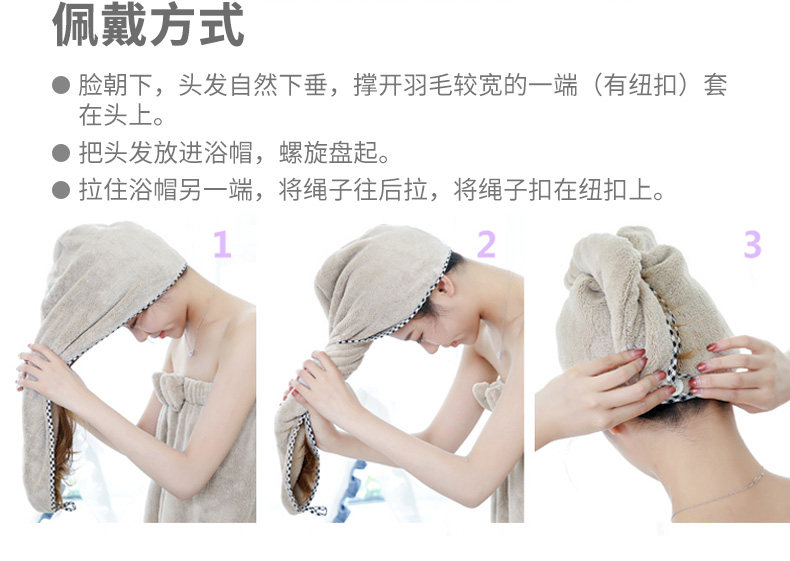 佩戴方式

● 脸朝下，头发自然下垂，撑开羽毛较宽的一端（有纽扣）套在头上。
● 把头发放进浴帽，螺旋盘起。
● 拉住浴帽另一端，将绳子往后拉，将绳子扣在纽扣上。

1

2

3